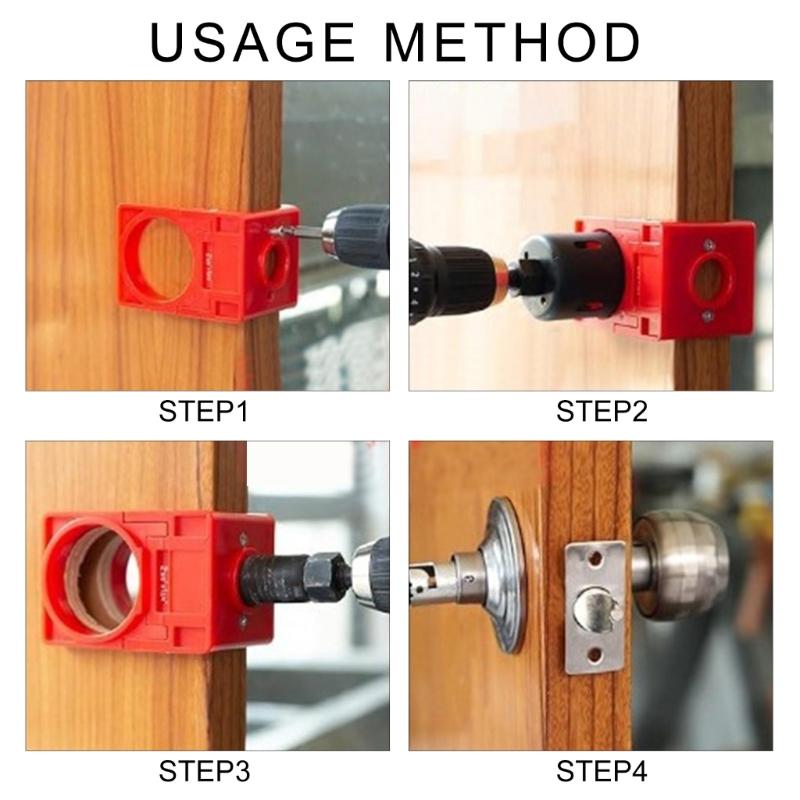 USAGE METHOD

STEP1

STEP2

STEP3

STEP4