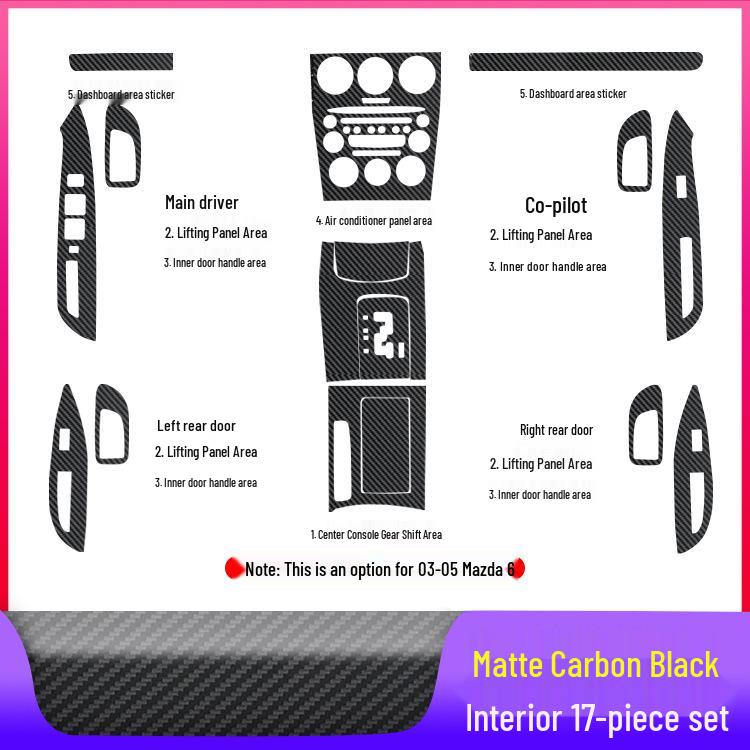 5. Dashboard area sticker

5. Dashboard area sticker

Main driver
2. Lifting Panel Area
3. Inner door handle area

4. Air conditioner panel area

Co-pilot
2. Lifting Panel Area
3. Inner door handle area

Left rear door
2. Lifting Panel Area
3. Inner door handle area

Right rear door
2. Lifting Panel Area
3. Inner door handle area

1. Center Console Gear Shift Area

Note: This is an option for 03-05 Mazda 6

Matte Carbon Black
Interior 17-piece set