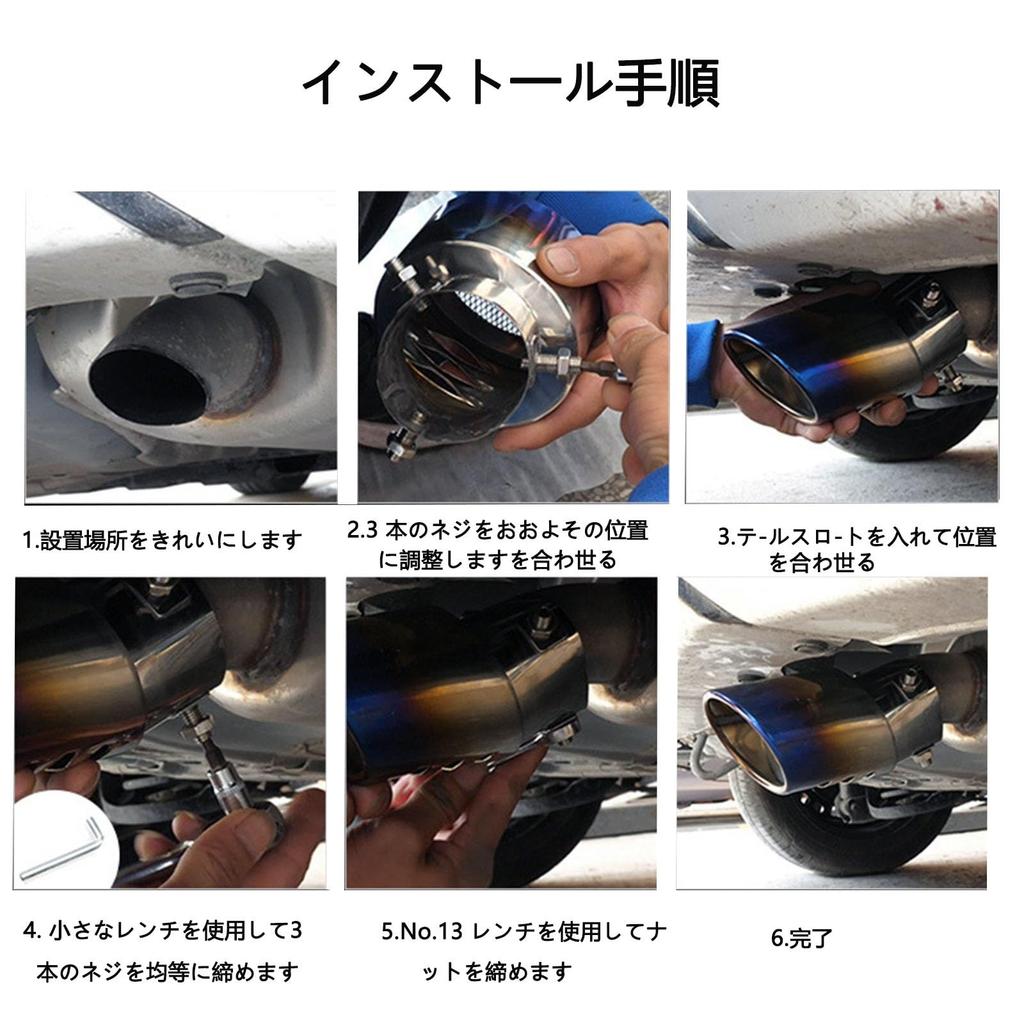 インストール手順

1.設置場所をきれいにします

2.3 本のネジをおおよその位置に調整しますを合わせる

3.テールスロ-トを入れて位置を合わせる

4. 小さなレンチを使用して3本のネジを均等に締めます

5.No.13 レンチを使用してナットを締めます

6.完了