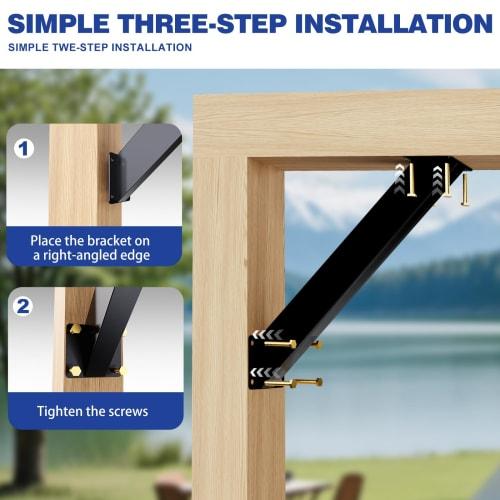 SIMPLE THREE-STEP INSTALLATION

SIMPLE TWE-STEP INSTALLATION

1

Place the bracket on a right-angled edge

2

Tighten the screws