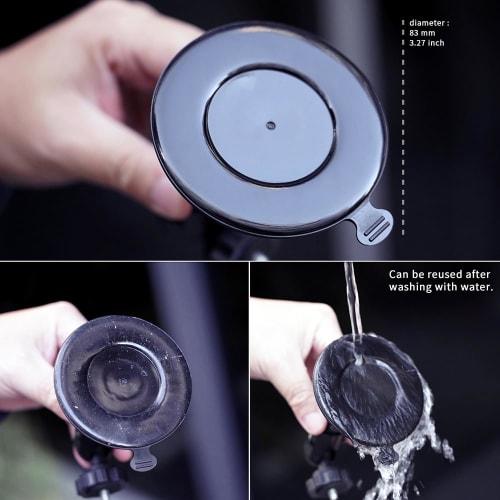 diameter :
83 mm
3.27 inch

Can be reused after washing with water.