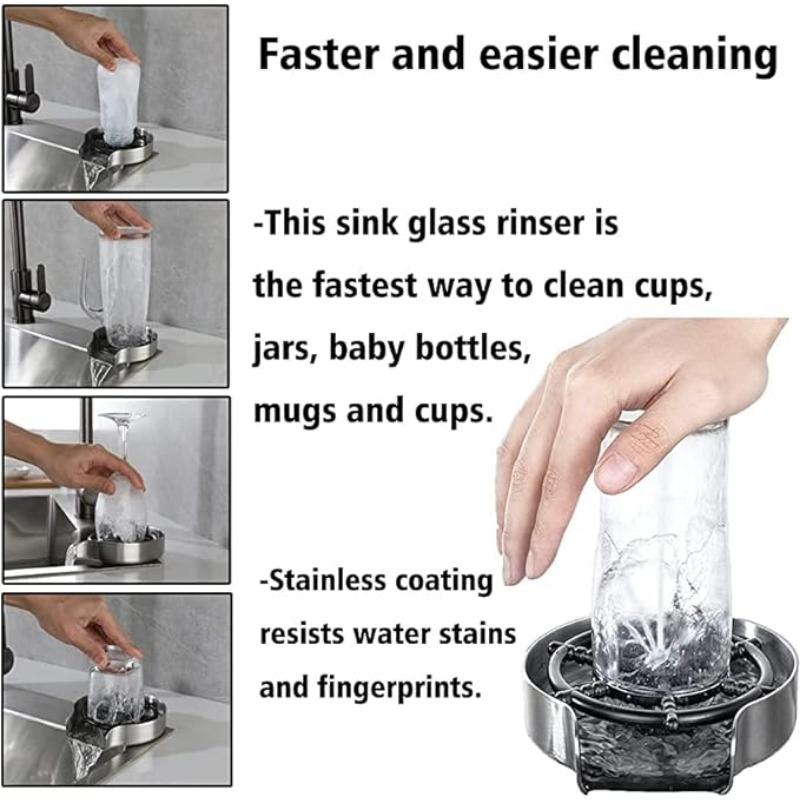 Faster and easier cleaning

-This sink glass rinser is the fastest way to clean cups, jars, baby bottles, mugs and cups.

-Stainless coating resists water stains and fingerprints.