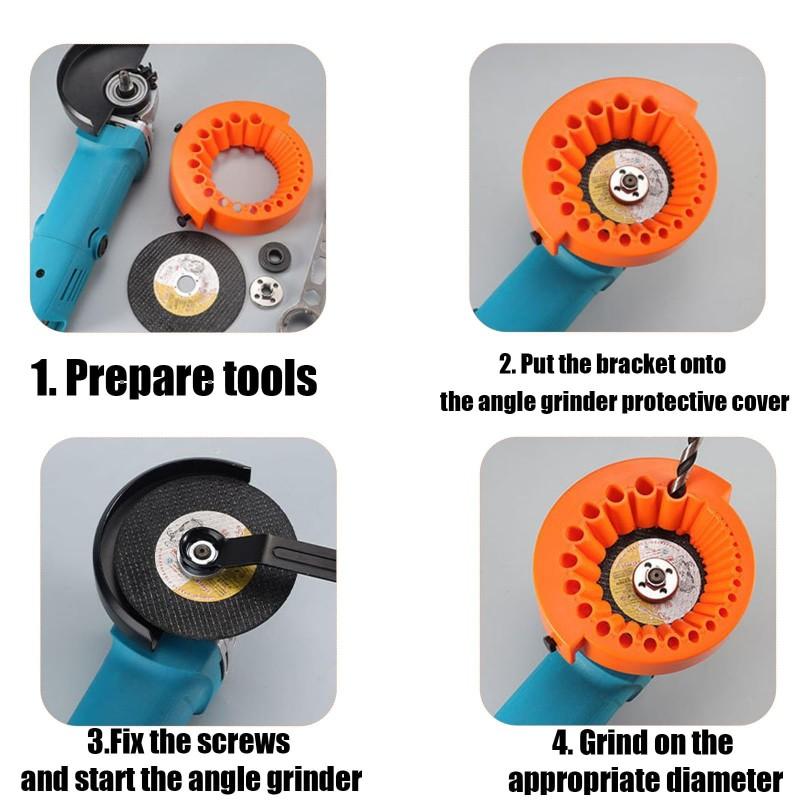 1. Prepare tools

2. Put the bracket onto the angle grinder protective cover

3.Fix the screws and start the angle grinder

4. Grind on the appropriate diameter