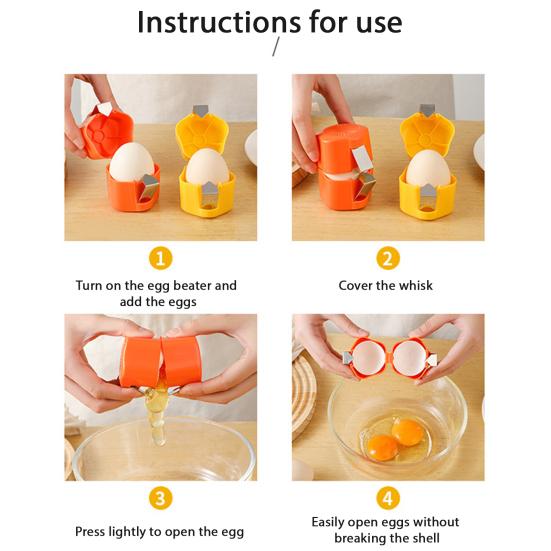 Instructions for use

/

1

Turn on the egg beater and add the eggs

2

Cover the whisk

3

Press lightly to open the egg

4

Easily open eggs without breaking the shell