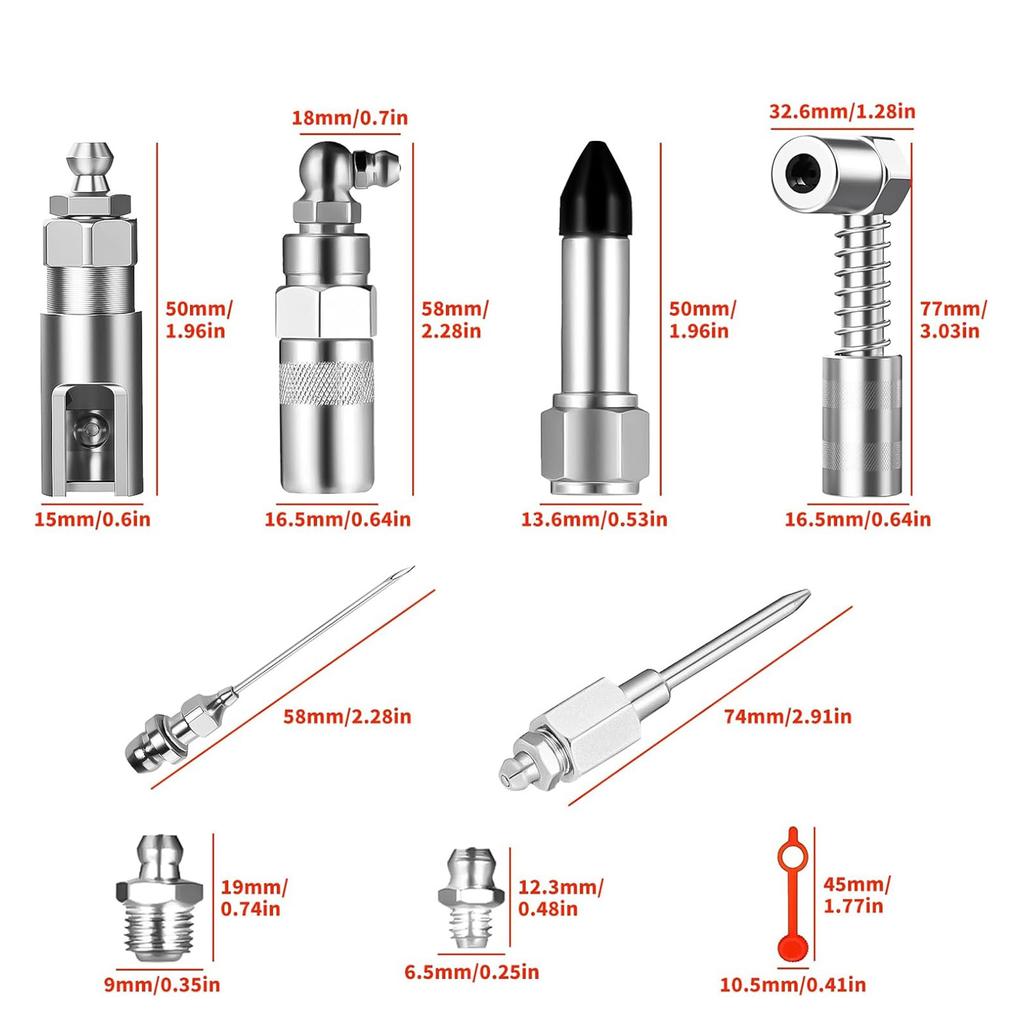 18mm/0.7in

32.6mm/1.28in

50mm/
1.96in

58mm/
2.28in

50mm/
1.96in

77mm/
3.03in

15mm/0.6in

16.5mm/0.64in

13.6mm/0.53in

16.5mm/0.64in

58mm/2.28in

74mm/2.91in

19mm/
0.74in

12.3mm/
0.48in

45mm/
1.77in

9mm/0.35in

6.5mm/0.25in

10.5mm/0.41in