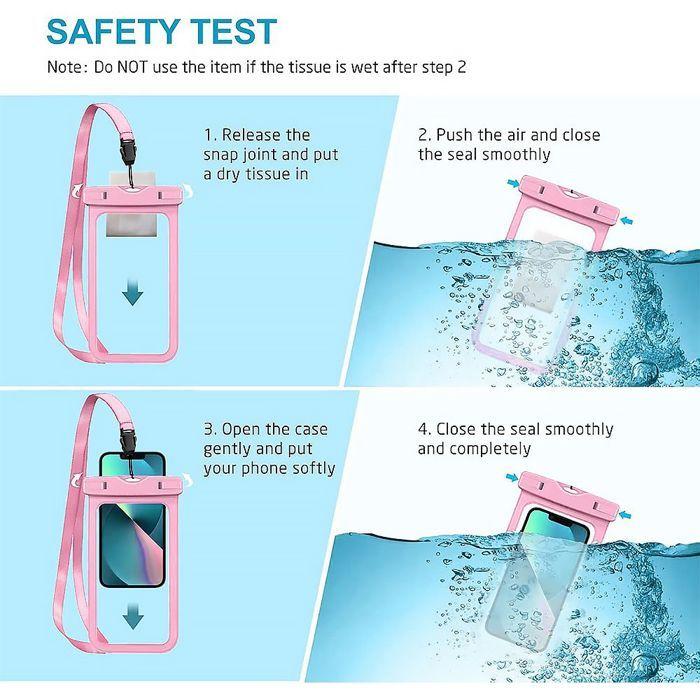 SAFETY TEST

Note: Do NOT use the item if the tissue is wet after step 2

1. Release the snap joint and put a dry tissue in

2. Push the air and close the seal smoothly

3. Open the case gently and put your phone softly

4. Close the seal smoothly and completely