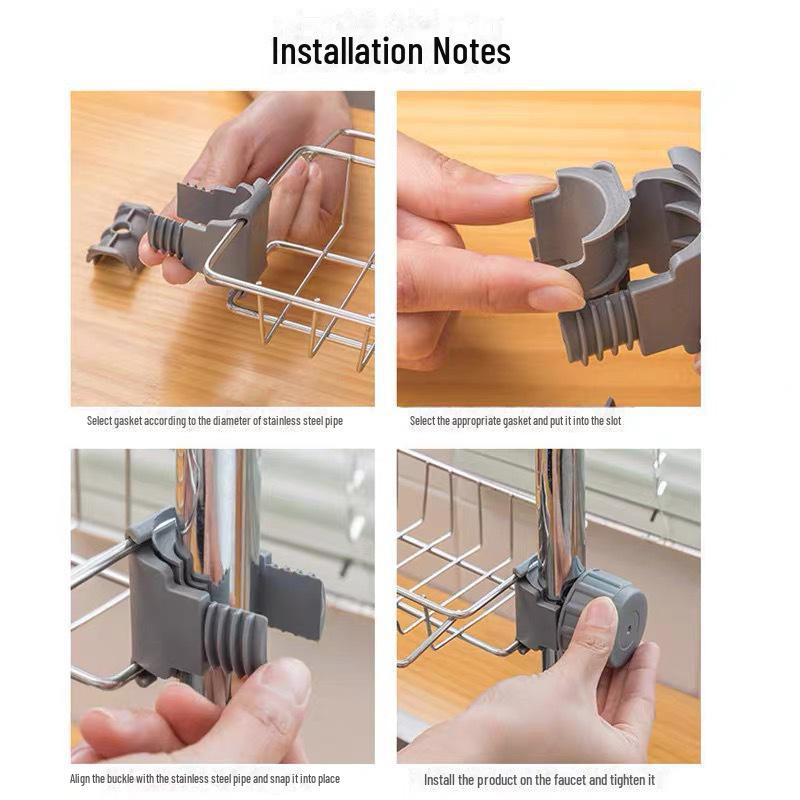 Installation Notes

Select gasket according to the diameter of stainless steel pipe

Select the appropriate gasket and put it into the slot

Align the buckle with the stainless steel pipe and snap it into place

Install the product on the faucet and tighten it