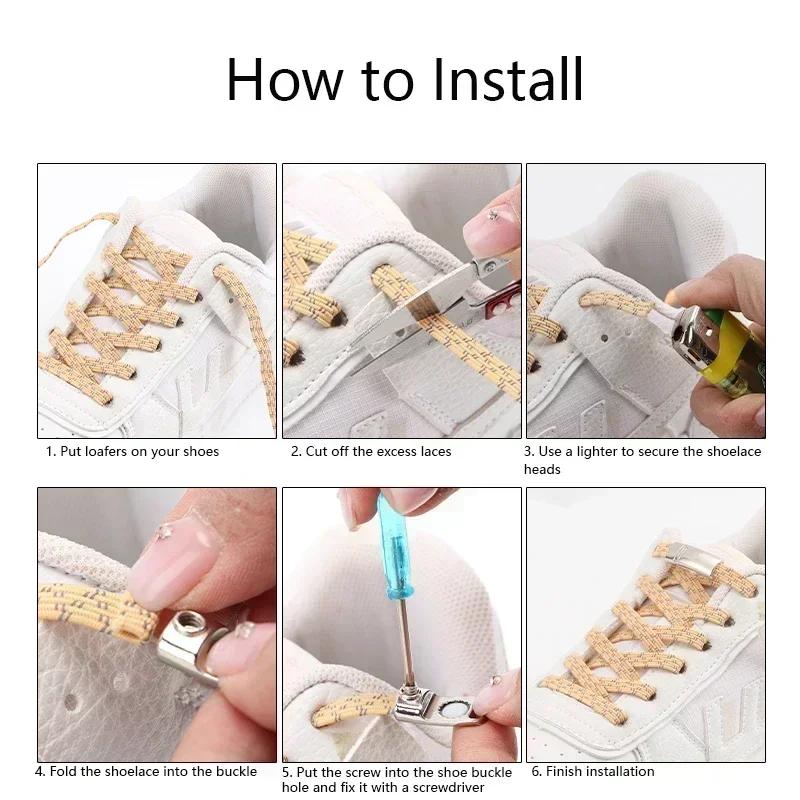 How to Install

1. Put loafers on your shoes

2. Cut off the excess laces

3. Use a lighter to secure the shoelace heads

4. Fold the shoelace into the buckle

5. Put the screw into the shoe buckle hole and fix it with a screwdriver

6. Finish installation