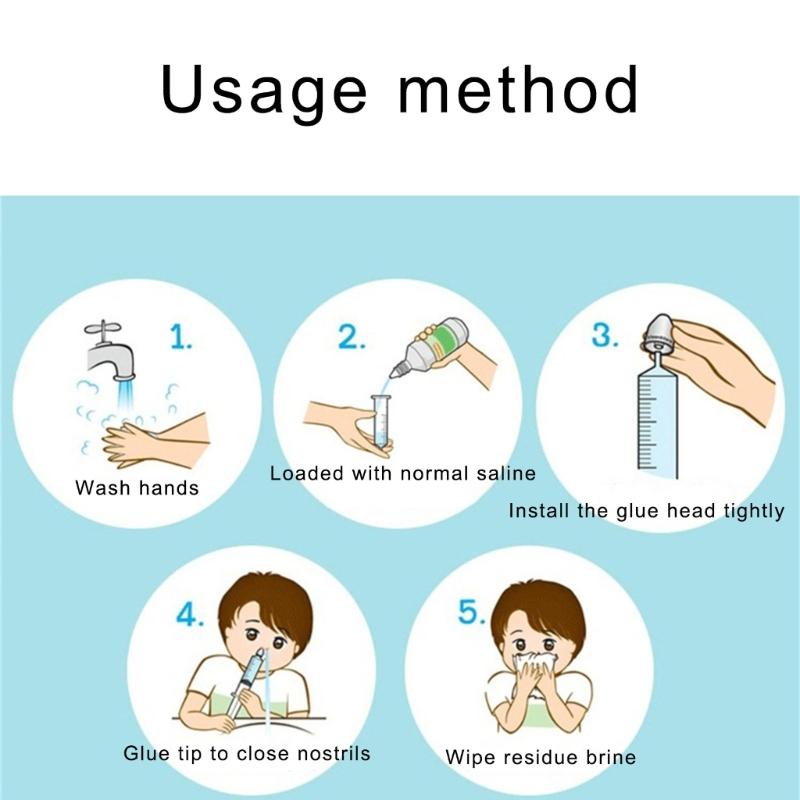 Usage method

1.
Wash hands

2.
Loaded with normal saline

3.
Install the glue head tightly

4.
Glue tip to close nostrils

5.
Wipe residue brine