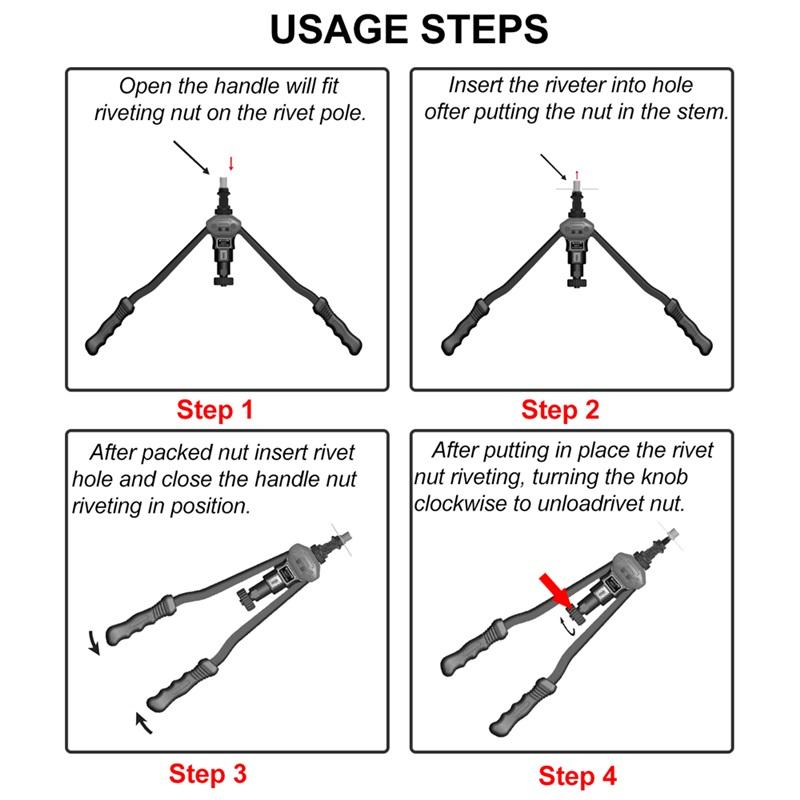 USAGE STEPS

Open the handle will fit riveting nut on the rivet pole.

Step 1

Insert the riveter into hole ofter putting the nut in the stem.

Step 2

After packed nut insert rivet hole and close the handle nut riveting in position.

Step 3

After putting in place the rivet nut riveting, turning the knob clockwise to unloadrivet nut.

Step 4