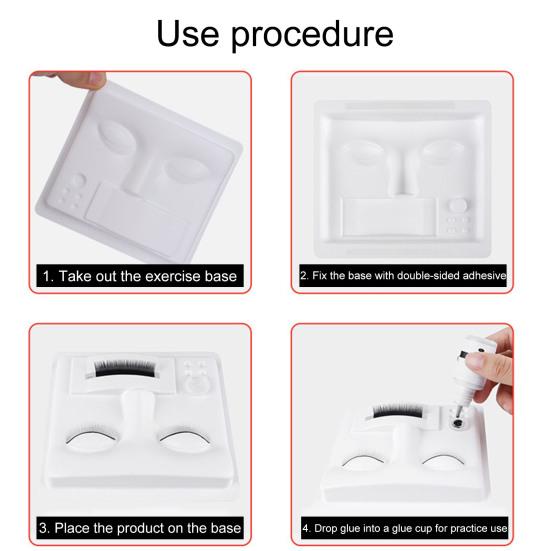 Use procedure

1. Take out the exercise base

2. Fix the base with double-sided adhesive

3. Place the product on the base

4. Drop glue into a glue cup for practice use