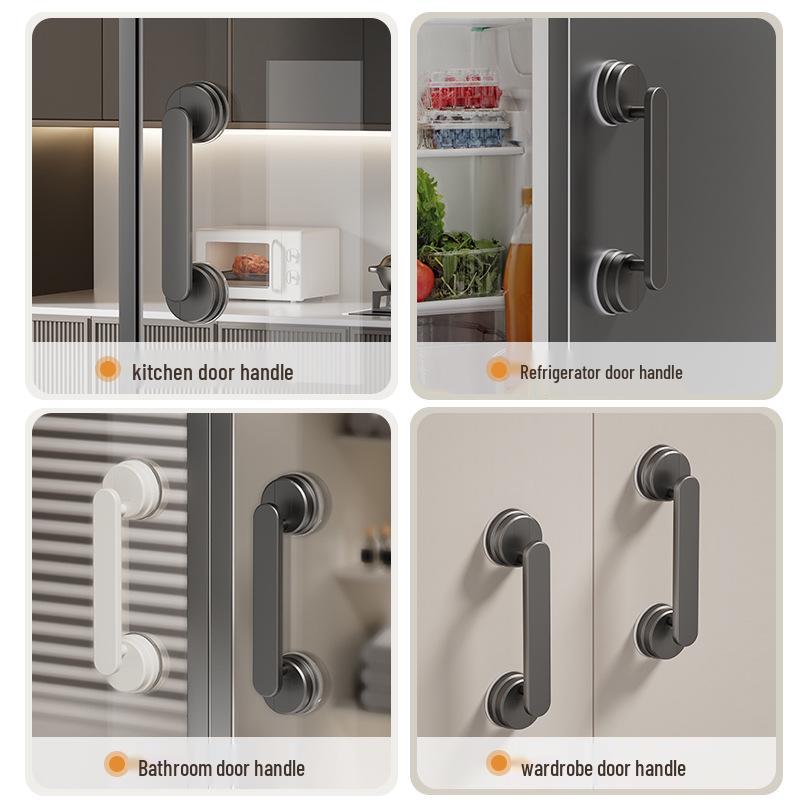 kitchen door handle

Refrigerator door handle

Bathroom door handle

wardrobe door handle