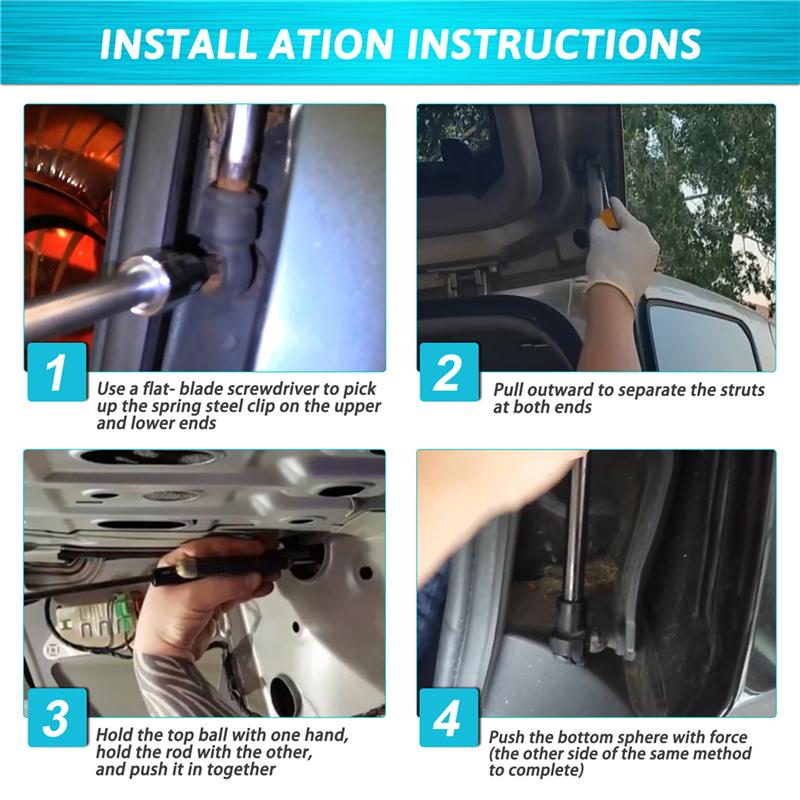 INSTALL ATION INSTRUCTIONS

1

Use a flat- blade screwdriver to pick up the spring steel clip on the upper and lower ends

2

Pull outward to separate the struts at both ends

3

Hold the top ball with one hand, hold the rod with the other, and push it in together

4

Push the bottom sphere with force (the other side of the same method to complete)