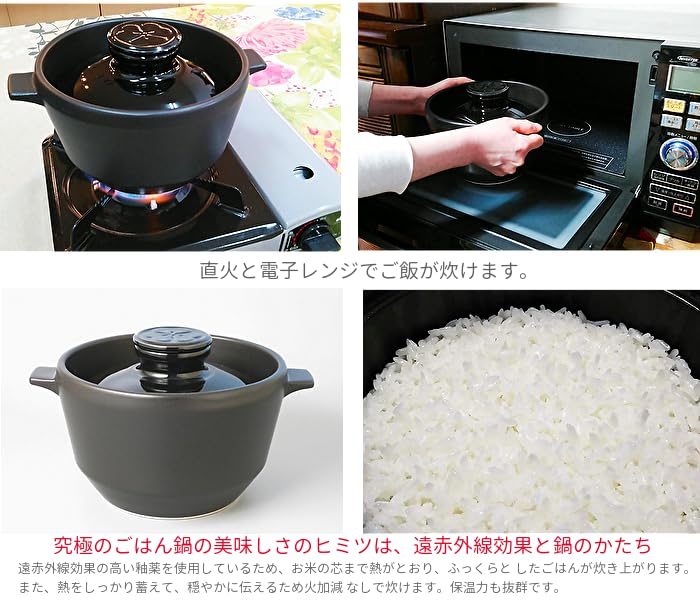 直火と電子レンジでご飯が炊けます。

究極のごはん鍋の美味しさのヒミツは、遠赤外線効果と鍋のかたち

遠赤外線効果の高い釉薬を使用しているため、お米の芯まで熱がとおり、ふっくらと したごはんが炊き上がります。また、熱をしっかり蓄えて、穏やかに伝えるため火加減 なしで炊けます。保温力も抜群です。