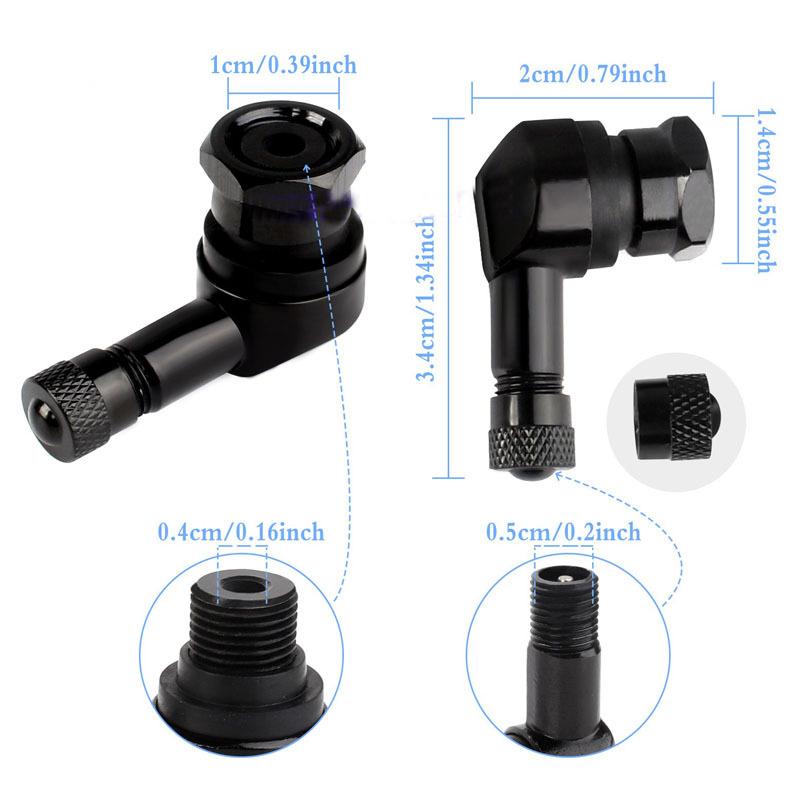 1cm/0.39inch

2cm/0.79inch

1.4cm/0.55inch

3.4cm/1.34inch

0.4cm/0.16inch

0.5cm/0.2inch