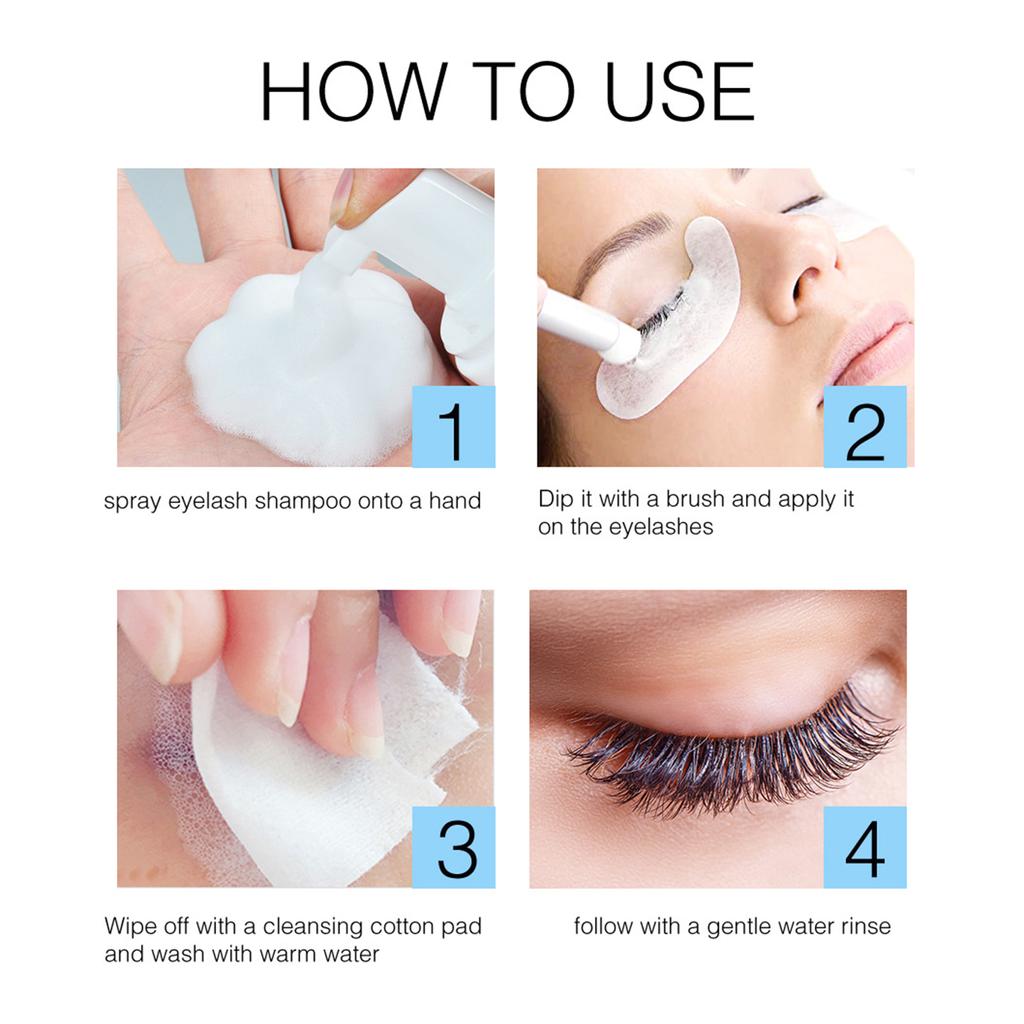 HOW TO USE

1

spray eyelash shampoo onto a hand

2

Dip it with a brush and apply it on the eyelashes

3

Wipe off with a cleansing cotton pad and wash with warm water

4

follow with a gentle water rinse