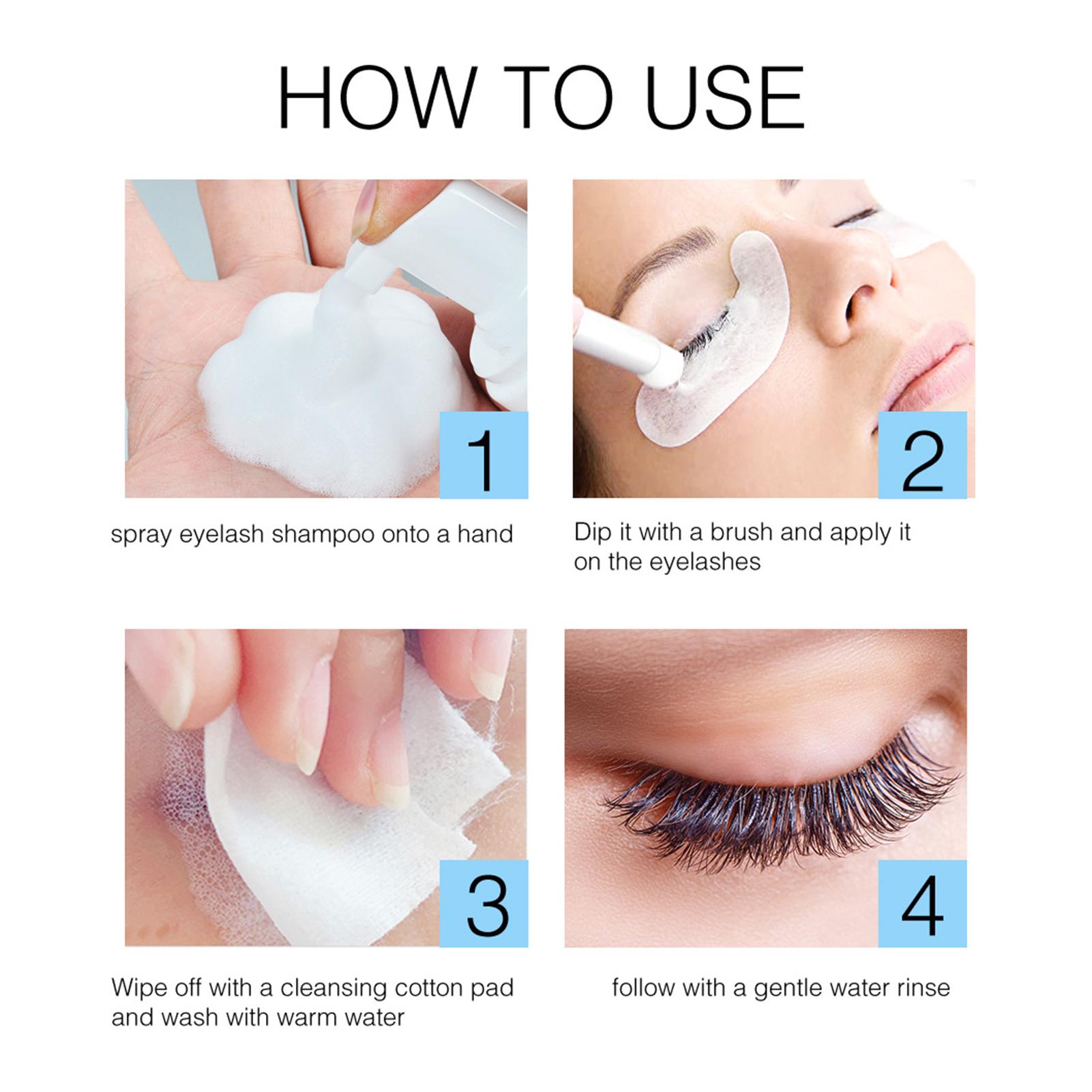 HOW TO USE

1

spray eyelash shampoo onto a hand

2

Dip it with a brush and apply it on the eyelashes

3

Wipe off with a cleansing cotton pad and wash with warm water

4

follow with a gentle water rinse