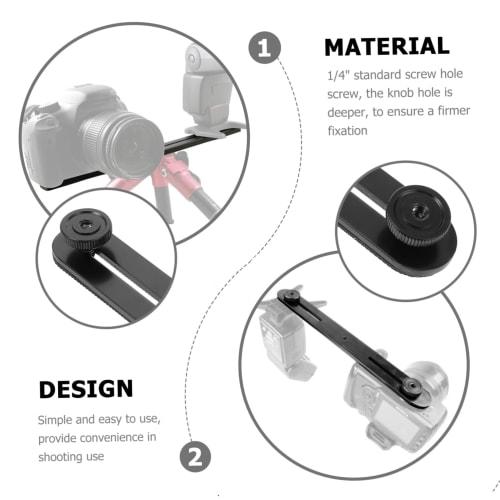 1

MATERIAL

1/4" standard screw hole screw, the knob hole is deeper, to ensure a firmer fixation

DESIGN

Simple and easy to use, provide convenience in shooting use

2