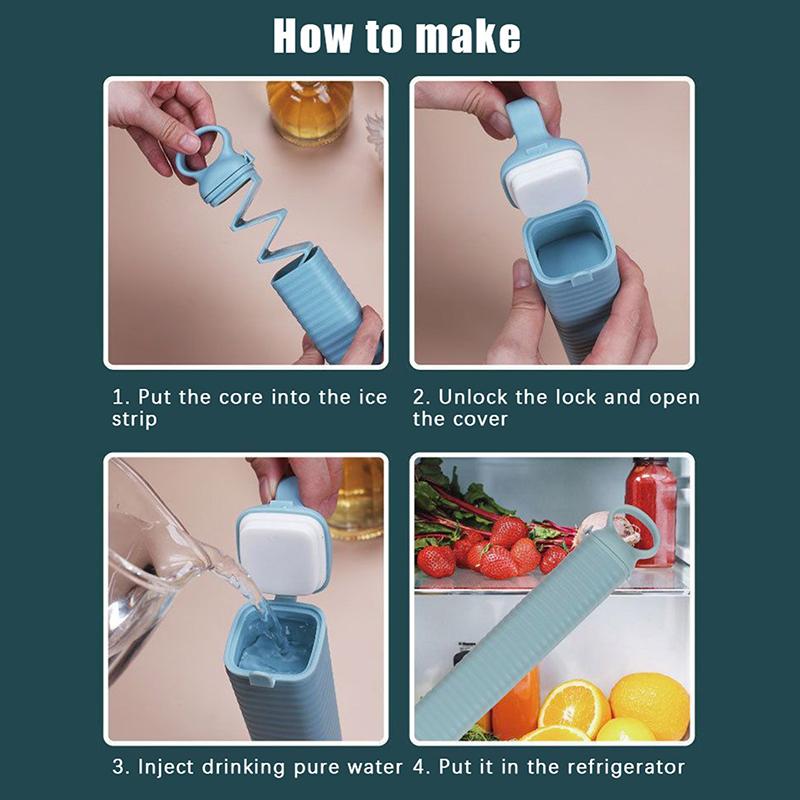 How to make

1. Put the core into the ice strip

2. Unlock the lock and open the cover

3. Inject drinking pure water

4. Put it in the refrigerator