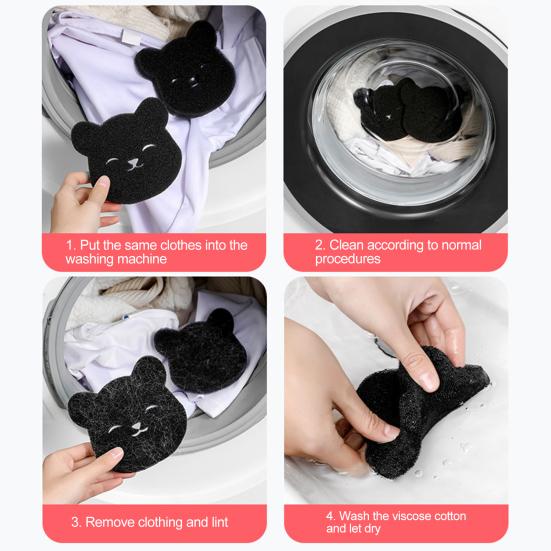 1. Put the same clothes into the washing machine

2. Clean according to normal procedures

3. Remove clothing and lint

4. Wash the viscose cotton and let dry