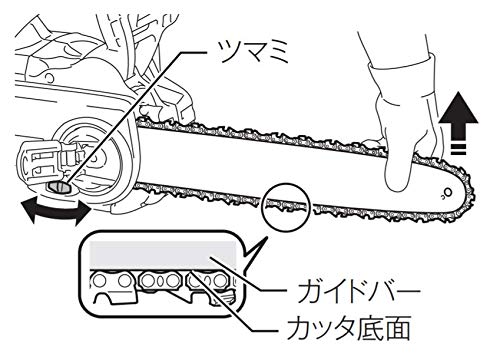 ツマミ

ガイドバー

カッタ底面