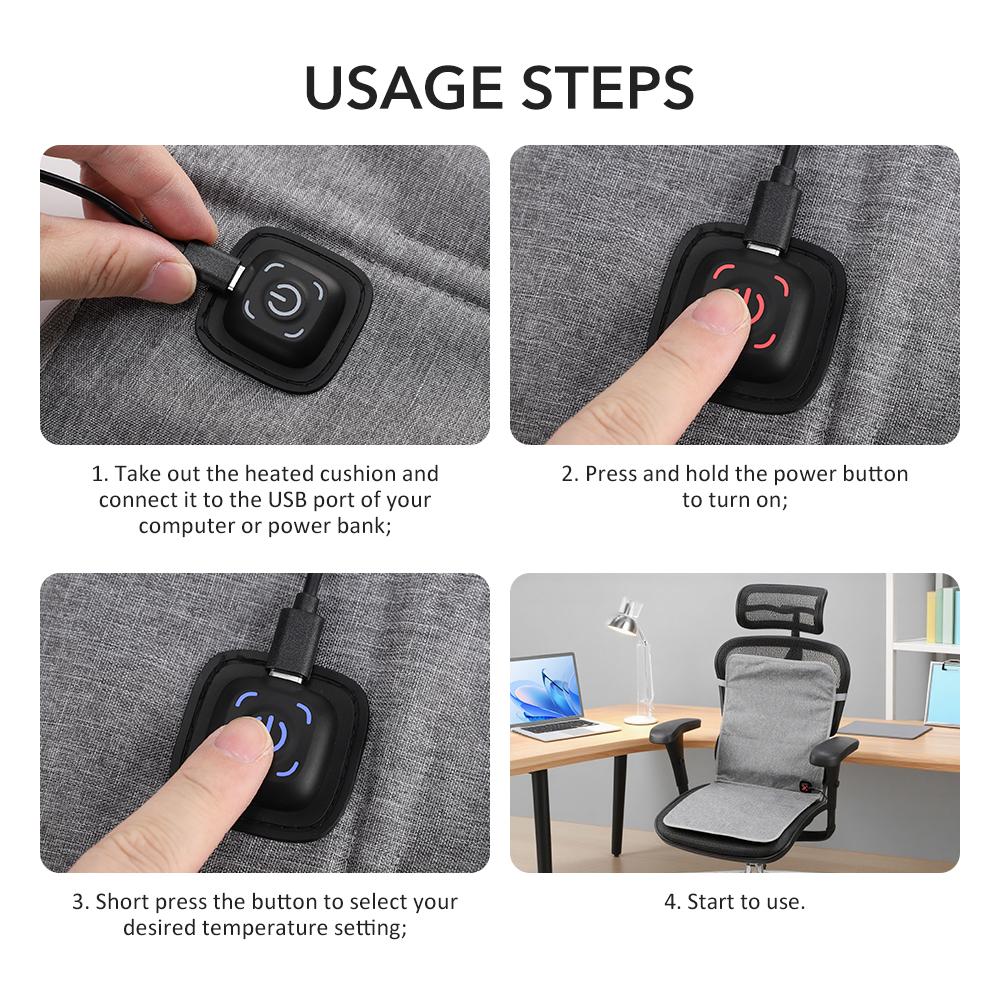 USAGE STEPS

1. Take out the heated cushion and connect it to the USB port of your computer or power bank;

2. Press and hold the power button to turn on;

3. Short press the button to select your desired temperature setting;

4. Start to use.