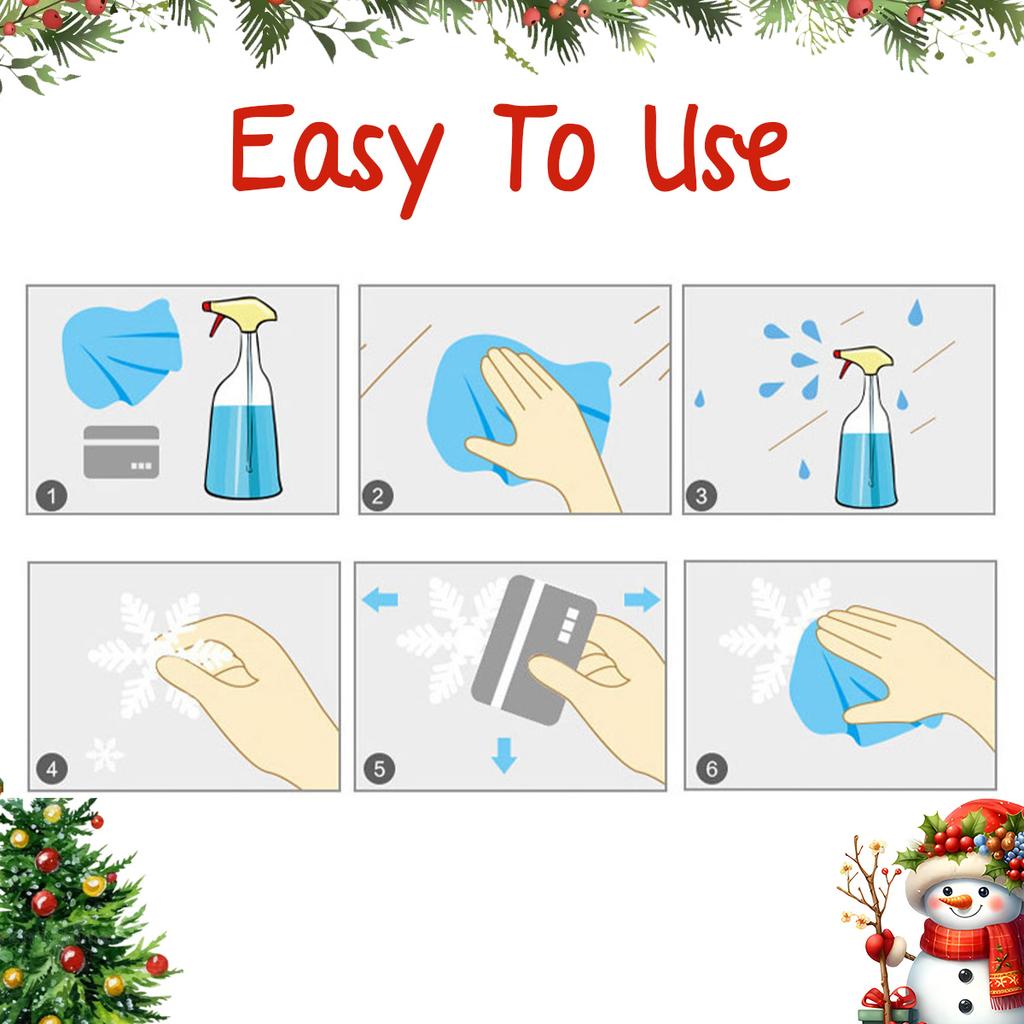 Easy To Use

1

2

3

4

5

6