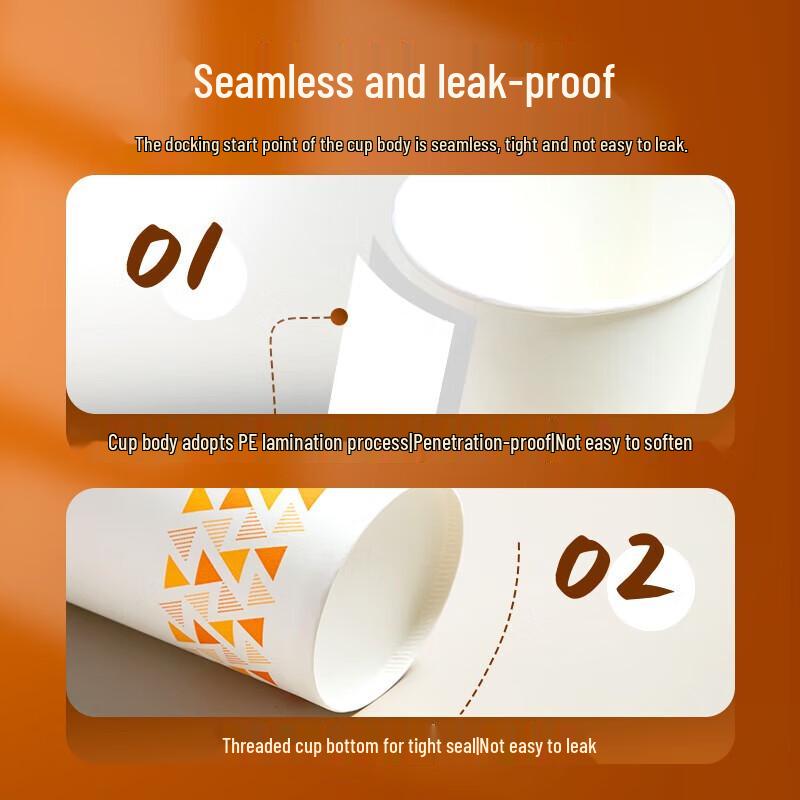 Seamless and leak-proof

The docking start point of the cup body is seamless, tight and not easy to leak.

01

Cup body adopts PE lamination process|Penetration-proof|Not easy to soften

02

Threaded cup bottom for tight seal|Not easy to leak