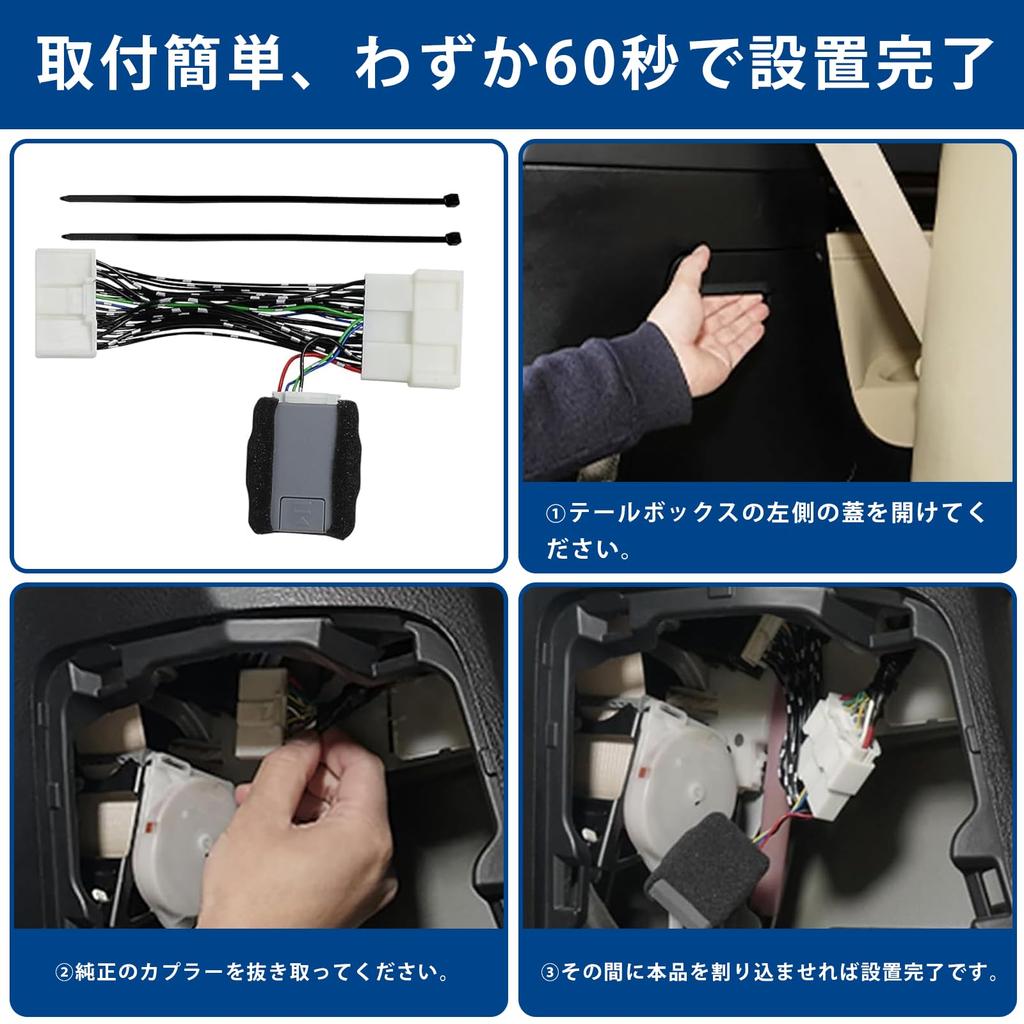 取付簡単、わずか60秒で設置完了

①テールボックスの左側の蓋を開けてください。

②純正のカプラーを抜き取ってください。

③その間に本品を割り込ませれば設置完了です。