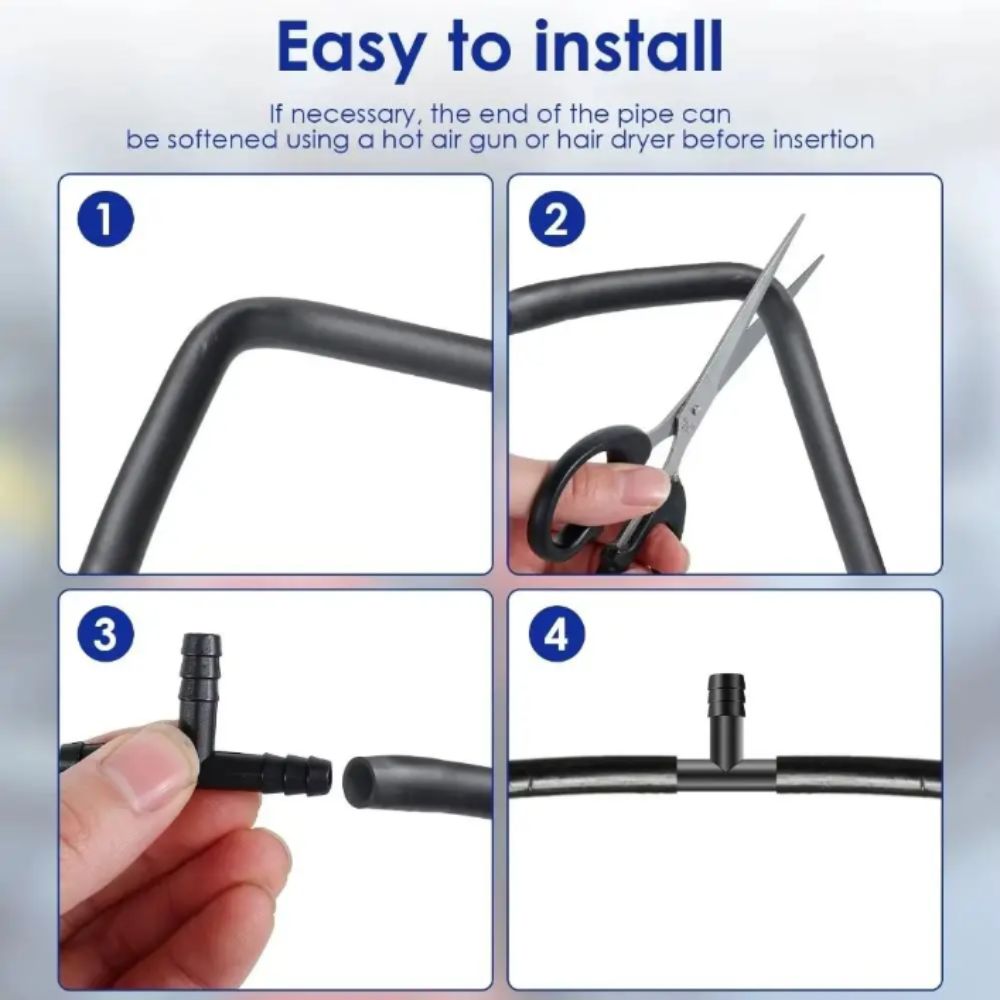 Easy to install

If necessary, the end of the pipe can be softened using a hot air gun or hair dryer before insertion

1

2

3

4