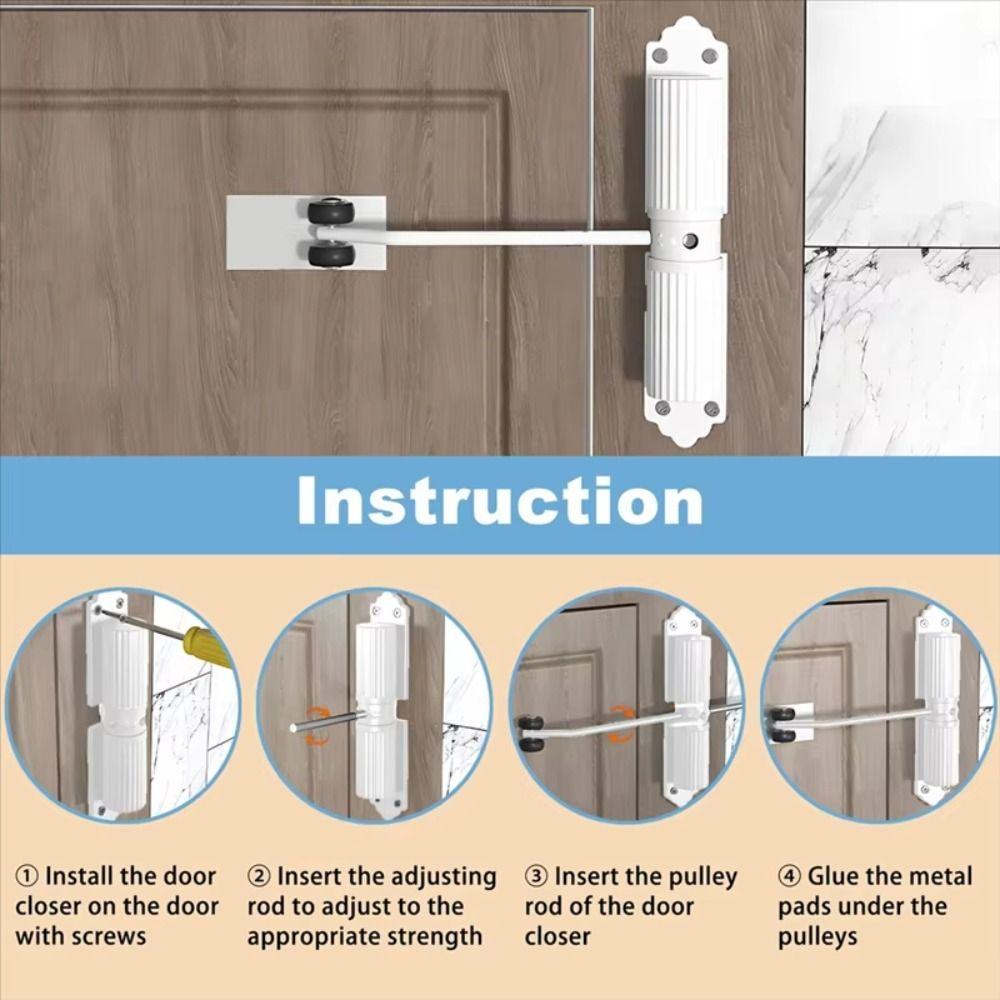 Instruction

① Install the door closer on the door with screws

② Insert the adjusting rod to adjust to the appropriate strength

③ Insert the pulley rod of the door closer

④ Glue the metal pads under the pulleys