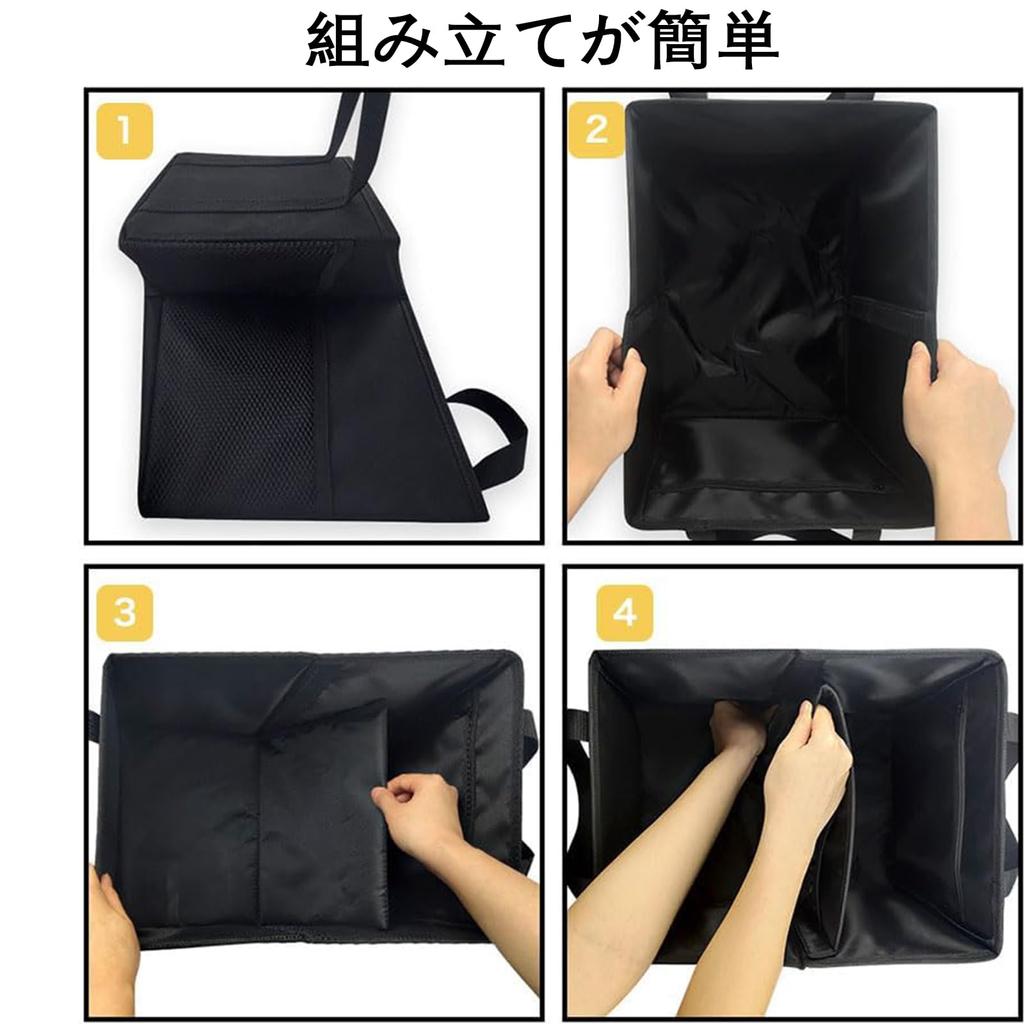 組み立てが簡単

1

2

3

4