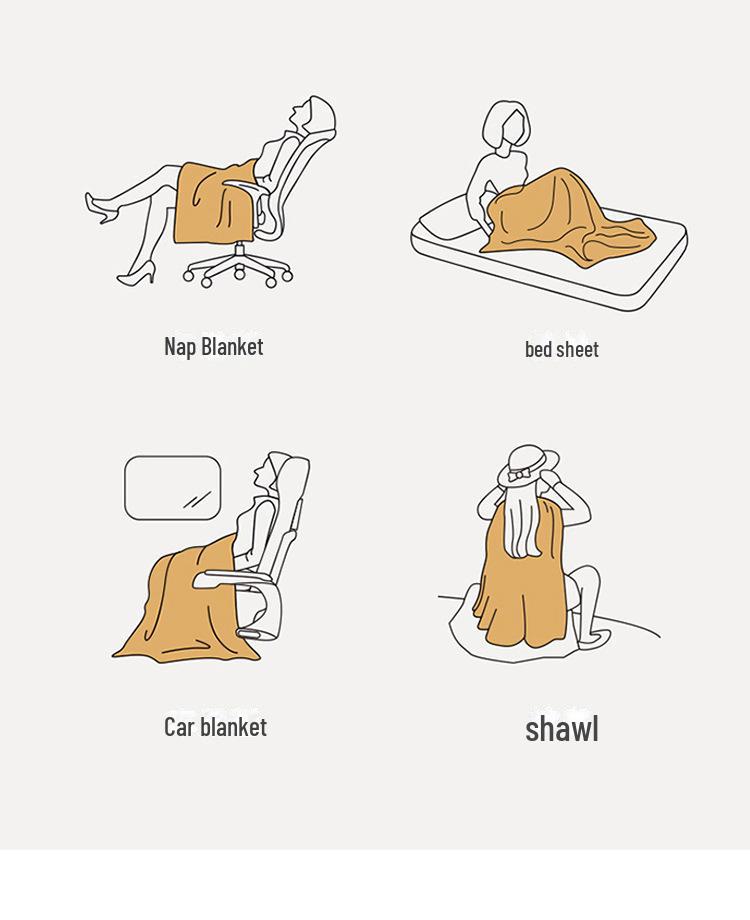 Nap Blanket

bed sheet

Car blanket

shawl