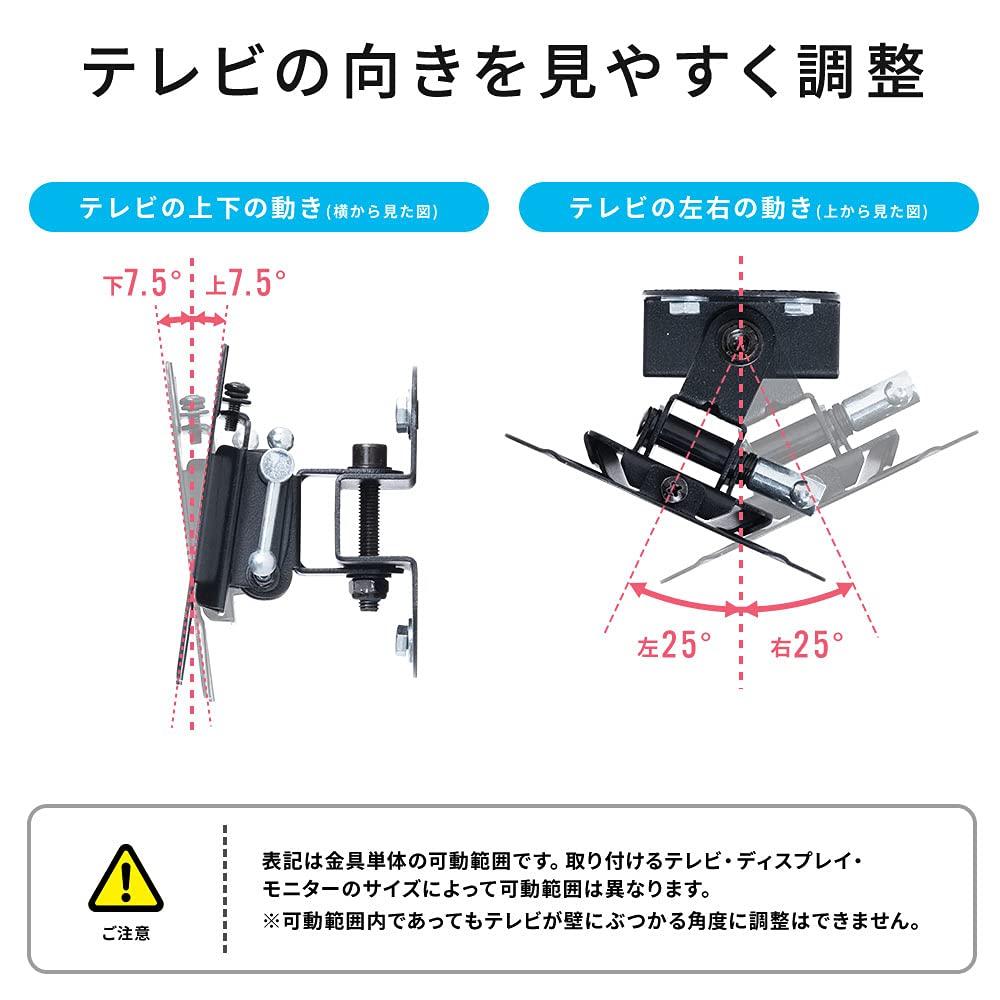 テレビの向きを見やすく調整

テレビの上下の動き(横から見た図)

下7.5° 上7.5°

テレビの左右の動き(上から見た図)

左25° 右25°

ご注意

表記は金具単体の可動範囲です。取り付けるテレビ・ディスプレイ・モニターのサイズによって可動範囲は異なります。
※可動範囲内であってもテレビが壁にぶつかる角度に調整はできません。