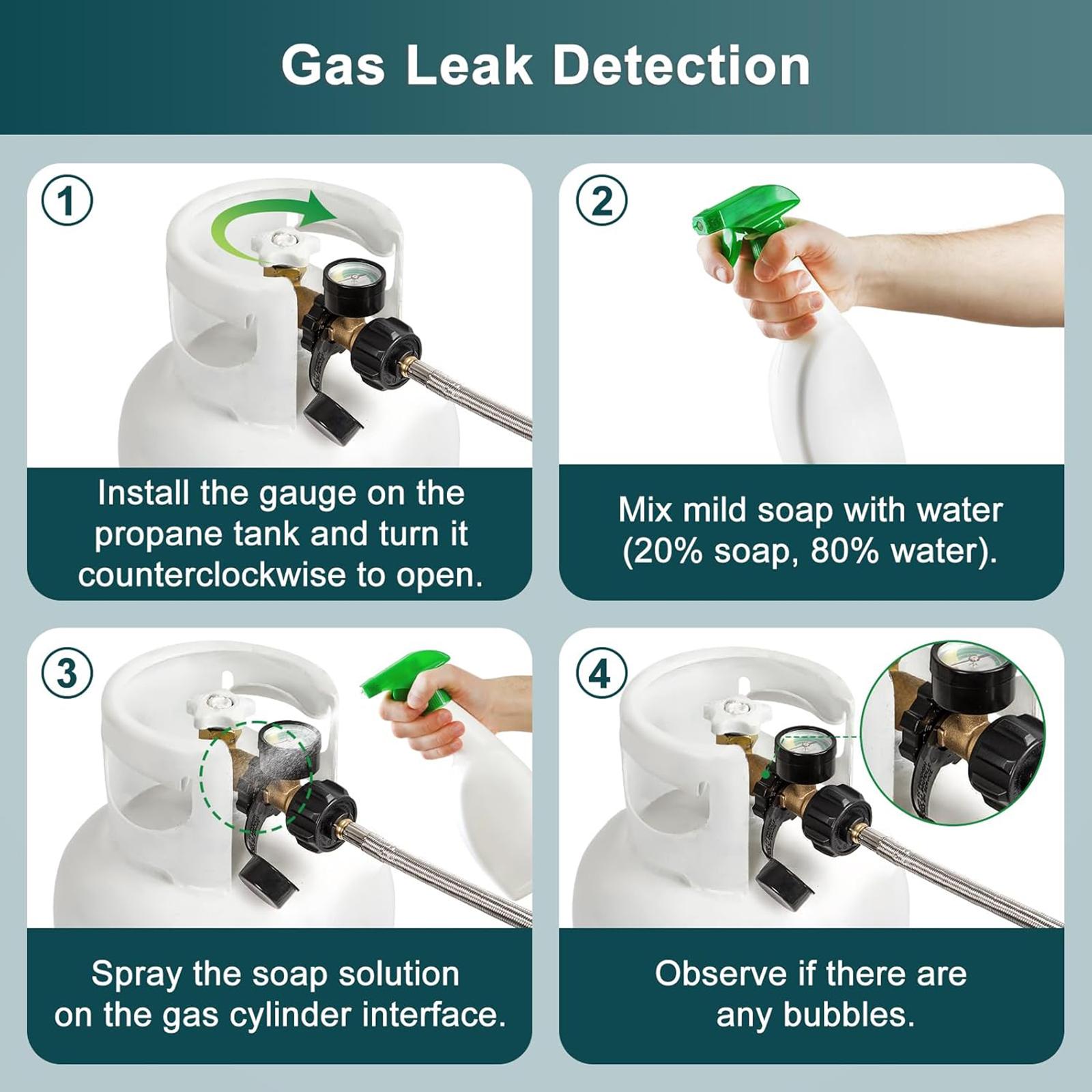 Gas Leak Detection

1

Install the gauge on the propane tank and turn it counterclockwise to open.

2

Mix mild soap with water (20% soap, 80% water).

3

Spray the soap solution on the gas cylinder interface.

4

Observe if there are any bubbles.