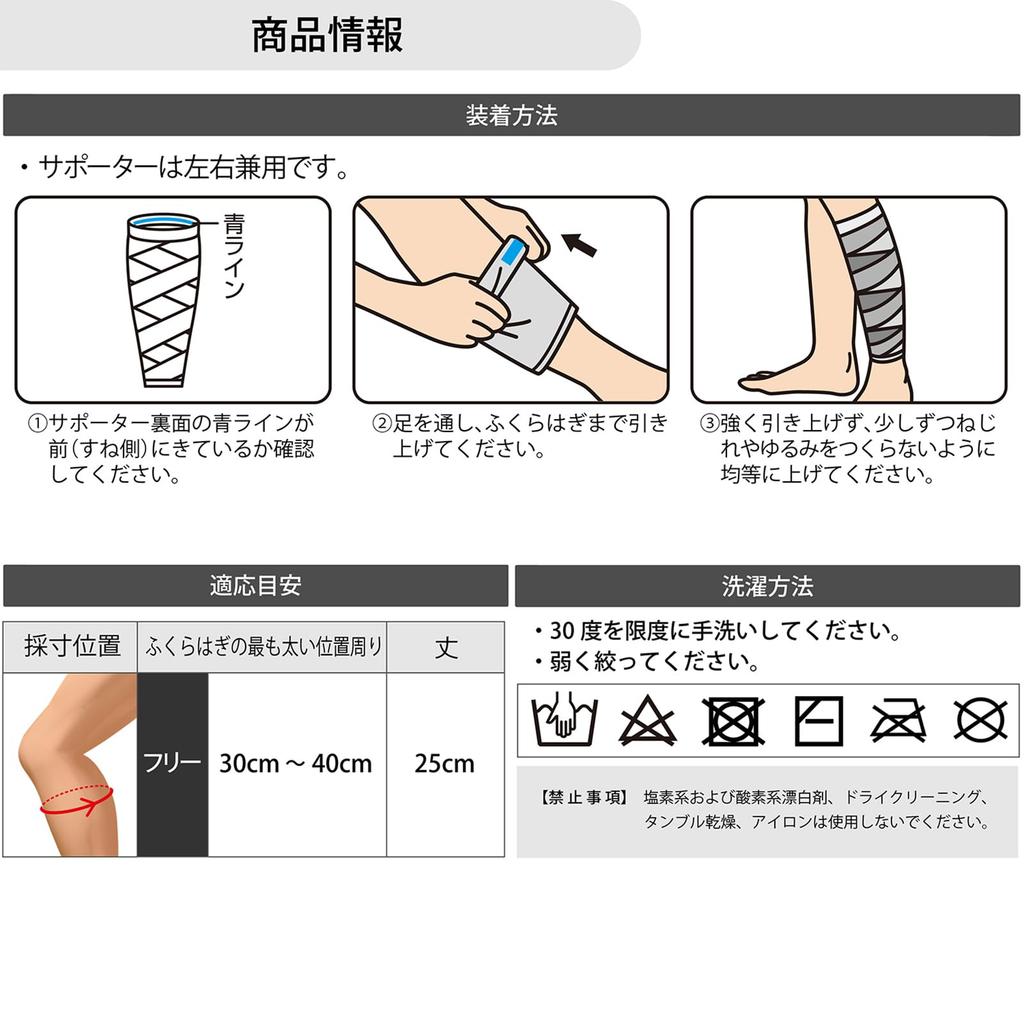 商品情報

装着方法

・サポーターは左右兼用です。

青ライン

①サポーター裏面の青ラインが前（すね側）にきているか確認してください。

②足を通し、ふくらはぎまで引き上げてください。

③強く引き上げず、少しずつねじれやゆるみをつくらないように均等に上げてください。

適応目安

| 採寸位置 | ふくらはぎの最も太い位置周り | | 丈 |
|---|---|---|---|
| | フリー | 30cm ～ 40cm | 25cm |

洗濯方法

・30 度を限度に手洗いしてください。
・弱く絞ってください。

【禁止事項】 塩素系および酸素系漂白剤、ドライクリーニング、タンブル乾燥、アイロンは使用しないでください。