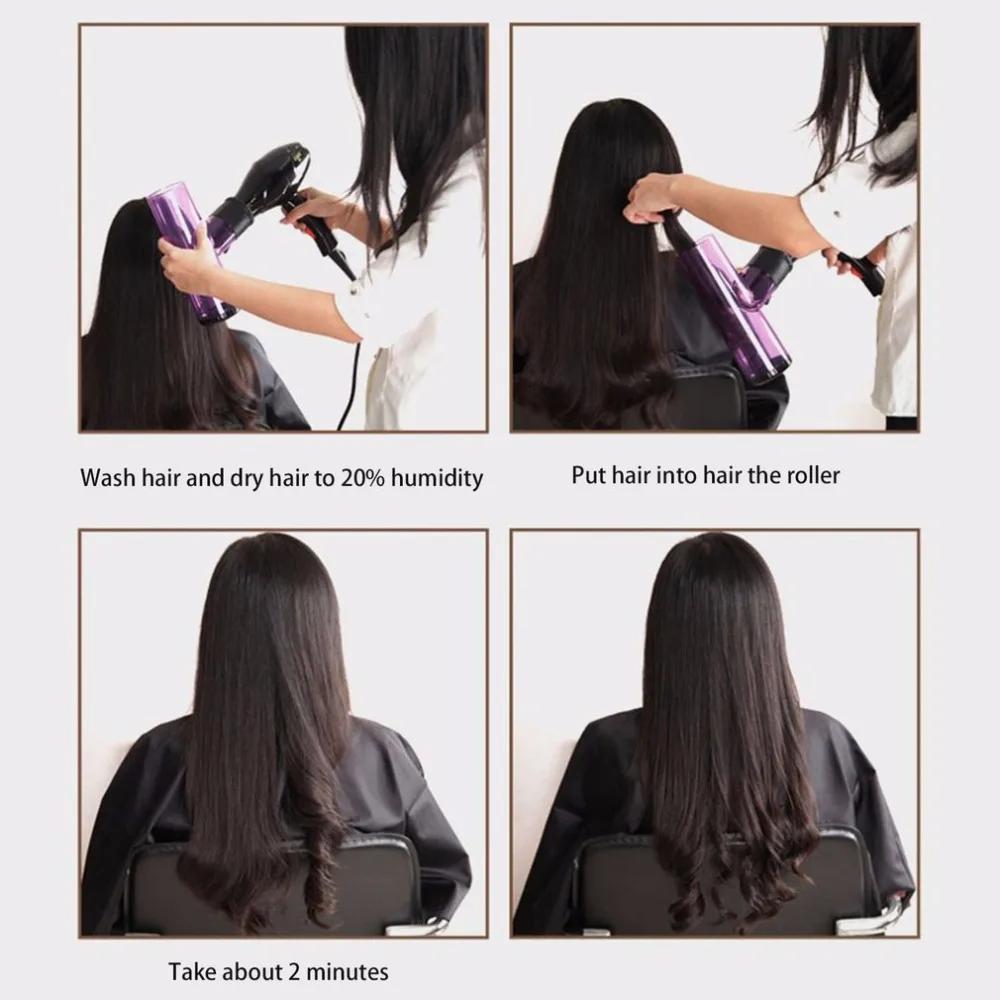 Wash hair and dry hair to 20% humidity

Put hair into hair the roller

Take about 2 minutes