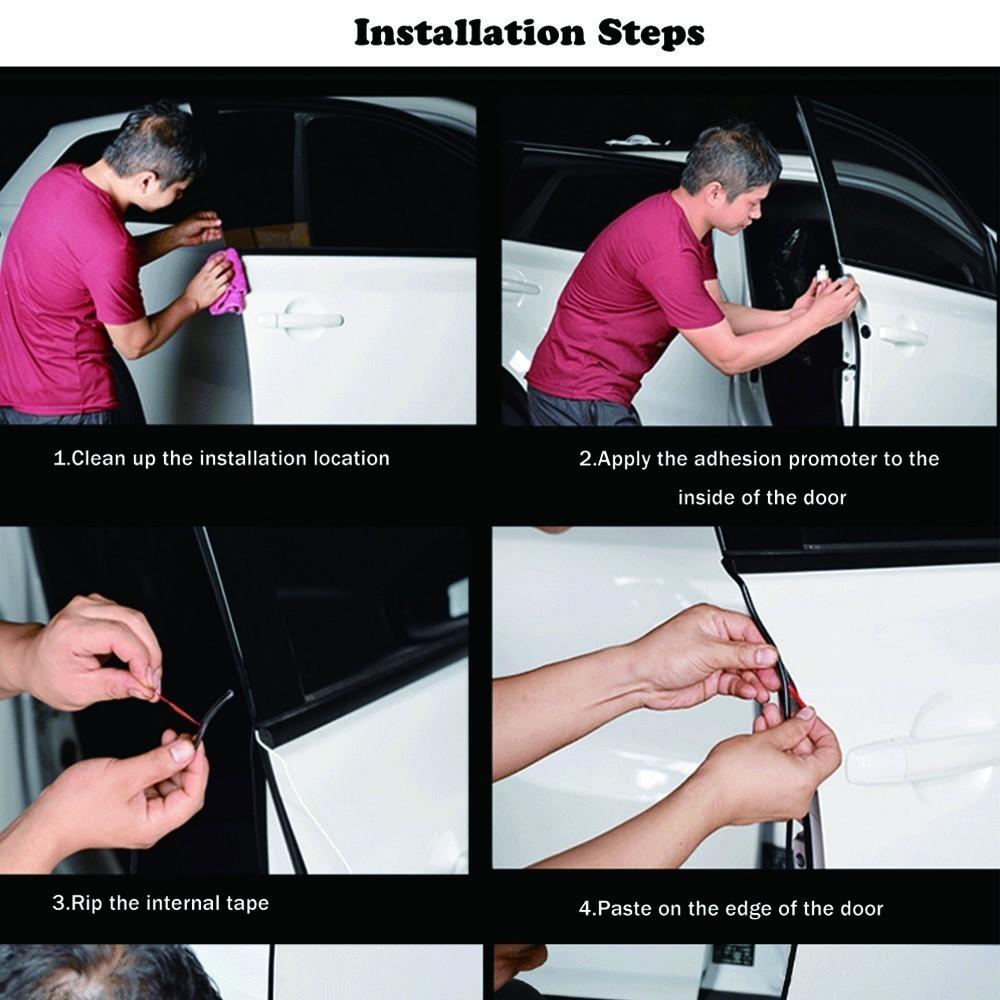 Installation Steps

1.Clean up the installation location

2.Apply the adhesion promoter to the inside of the door

3.Rip the internal tape

4.Paste on the edge of the door