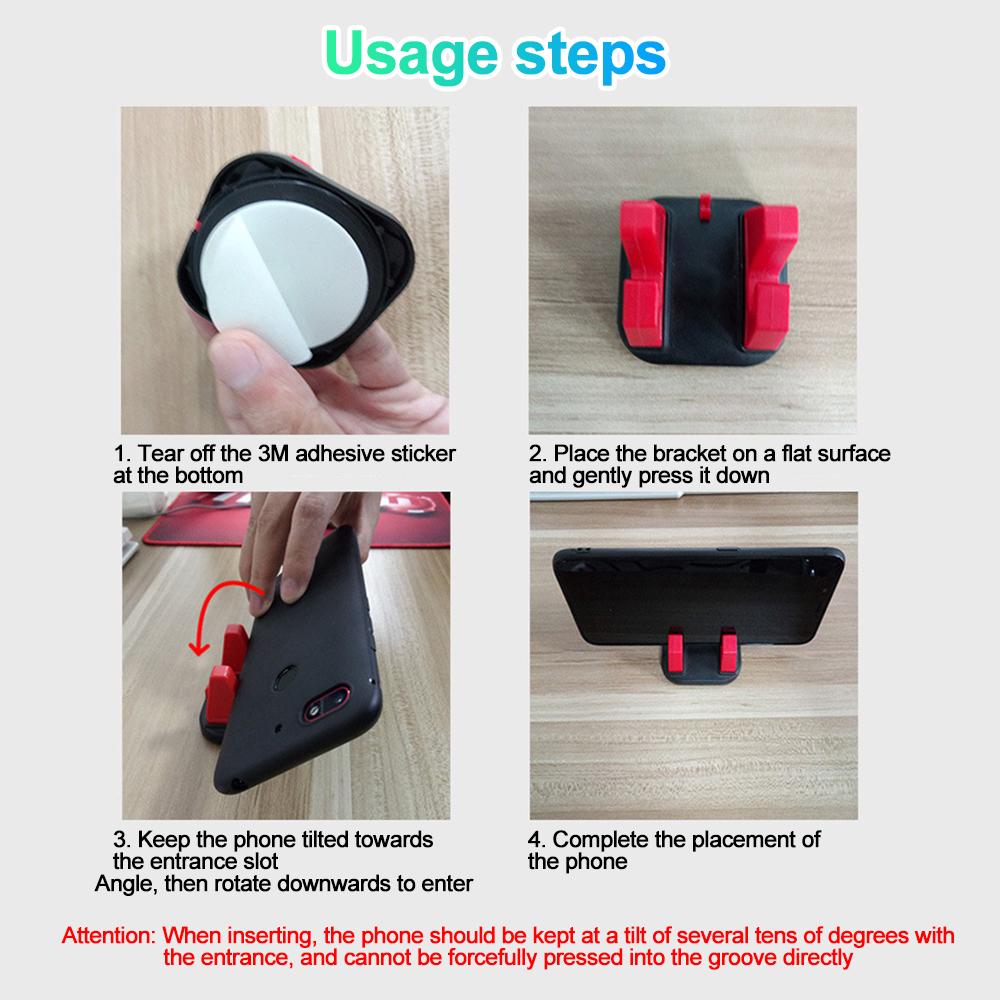 Usage steps

1. Tear off the 3M adhesive sticker at the bottom

2. Place the bracket on a flat surface and gently press it down

3. Keep the phone tilted towards the entrance slot
Angle, then rotate downwards to enter

4. Complete the placement of the phone

Attention: When inserting, the phone should be kept at a tilt of several tens of degrees with the entrance, and cannot be forcefully pressed into the groove directly