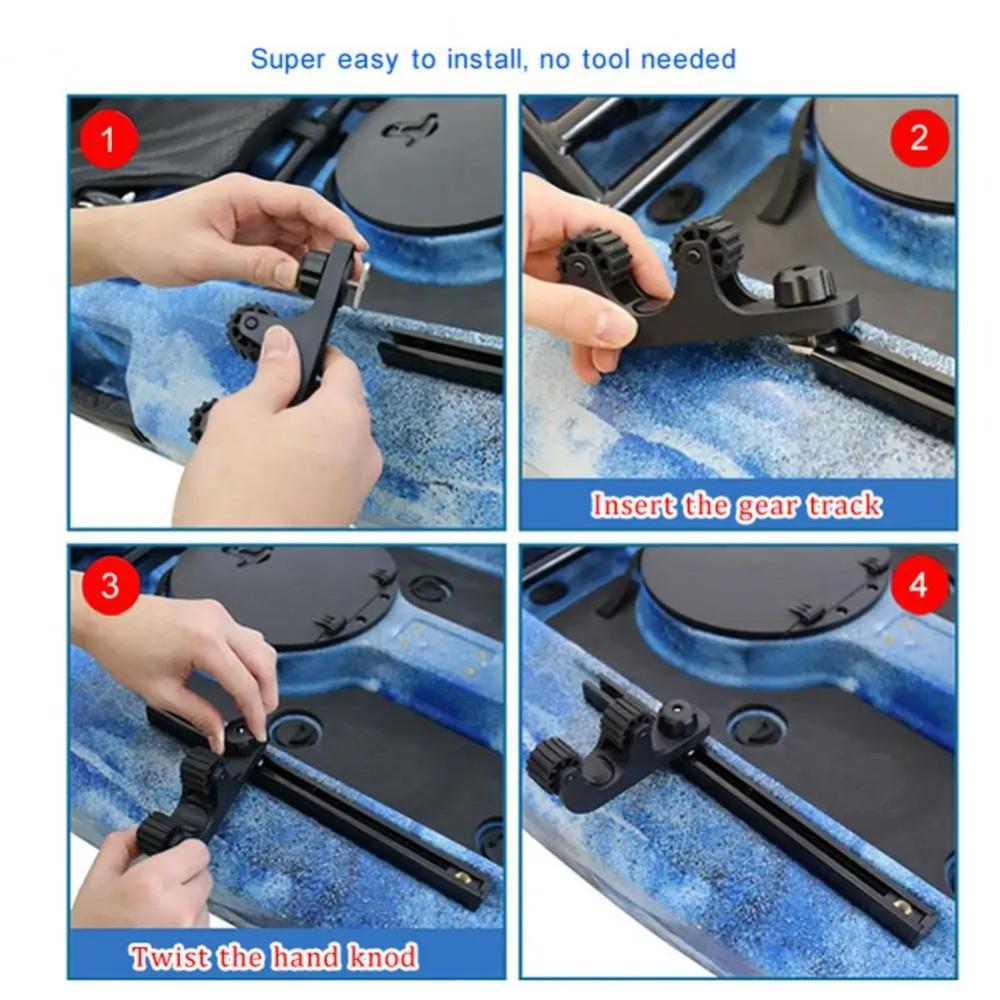 Super easy to install, no tool needed

1

2

Insert the gear track

3

Twist the hand knod

4