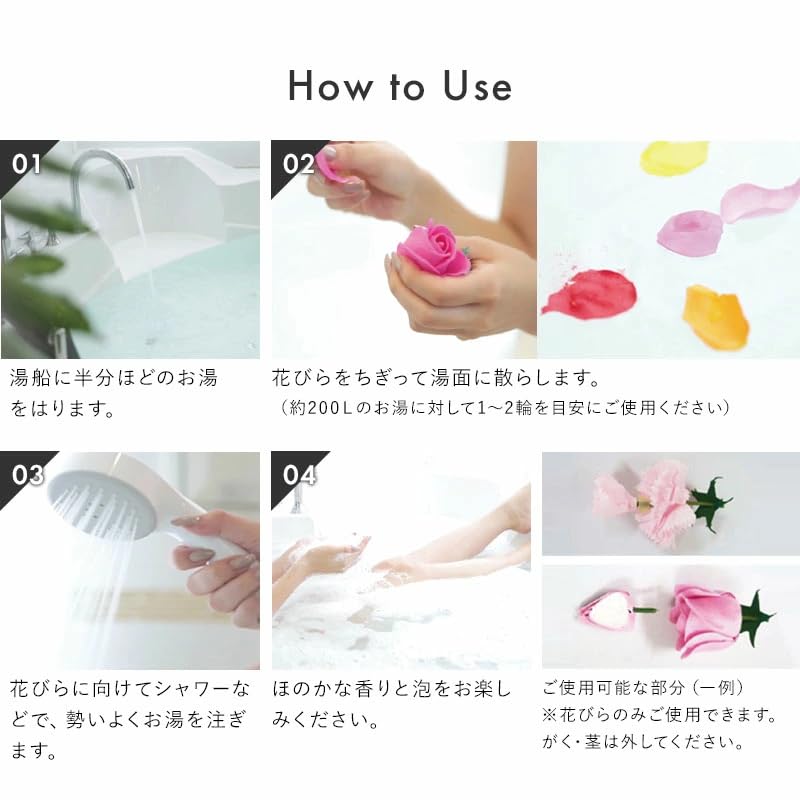 How to Use

01

湯船に半分ほどのお湯をはります。

02

花びらをちぎって湯面に散らします。
（約200Lのお湯に対して1〜2輪を目安にご使用ください）

03

花びらに向けてシャワーなどで、勢いよくお湯を注ぎます。

04

ほのかな香りと泡をお楽しみください。

ご使用可能な部分（一例）
※花びらのみご使用できます。
がく・茎は外してください。