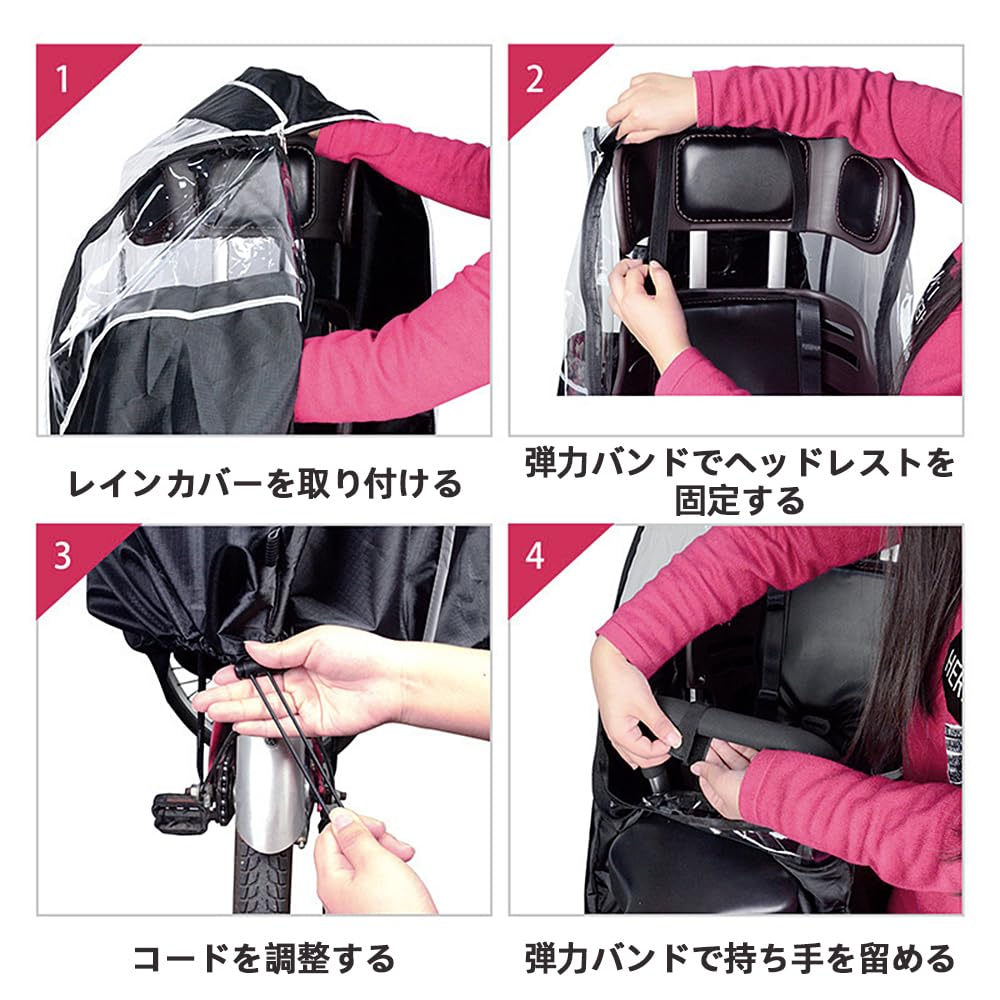 1

レインカバーを取り付ける

2

弾力バンドでヘッドレストを固定する

3

コードを調整する

4

弾力バンドで持ち手を留める