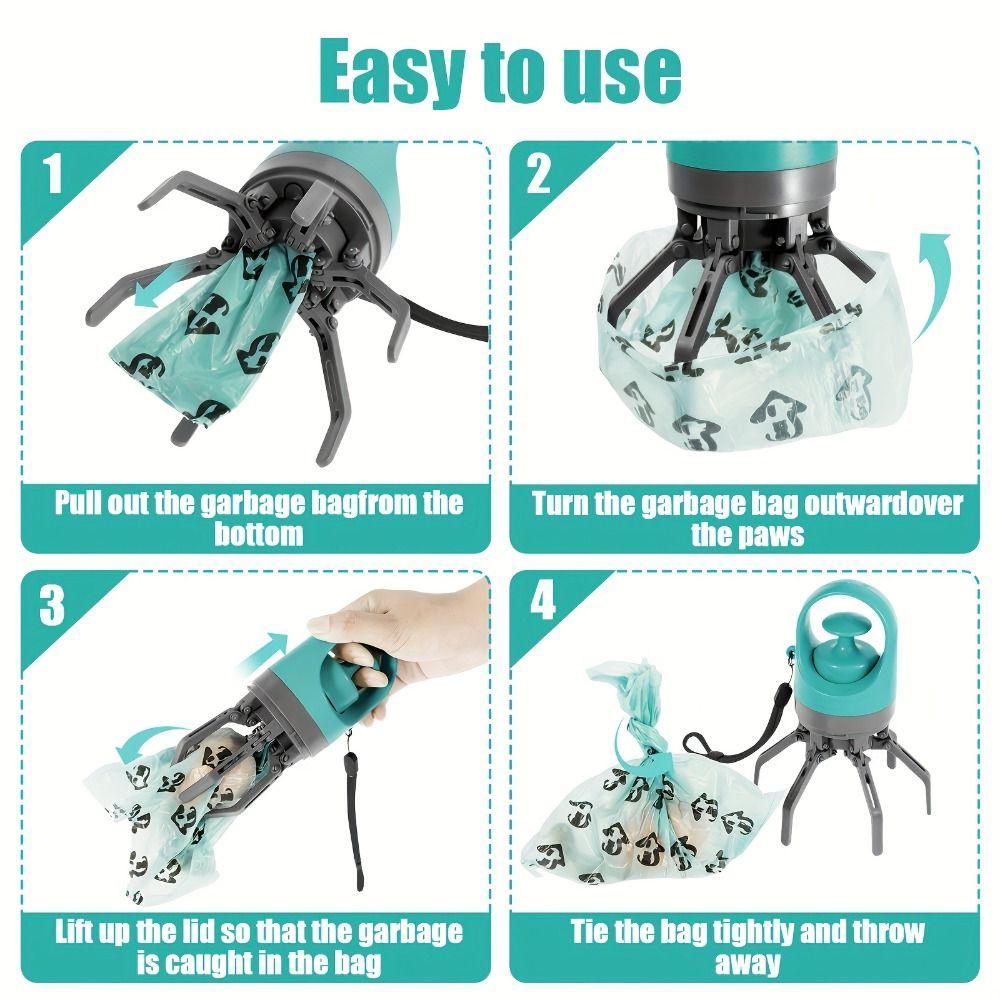 Easy to use

1

Pull out the garbage bagfrom the bottom

2

Turn the garbage bag outwardover the paws

3

Lift up the lid so that the garbage is caught in the bag

4

Tie the bag tightly and throw away