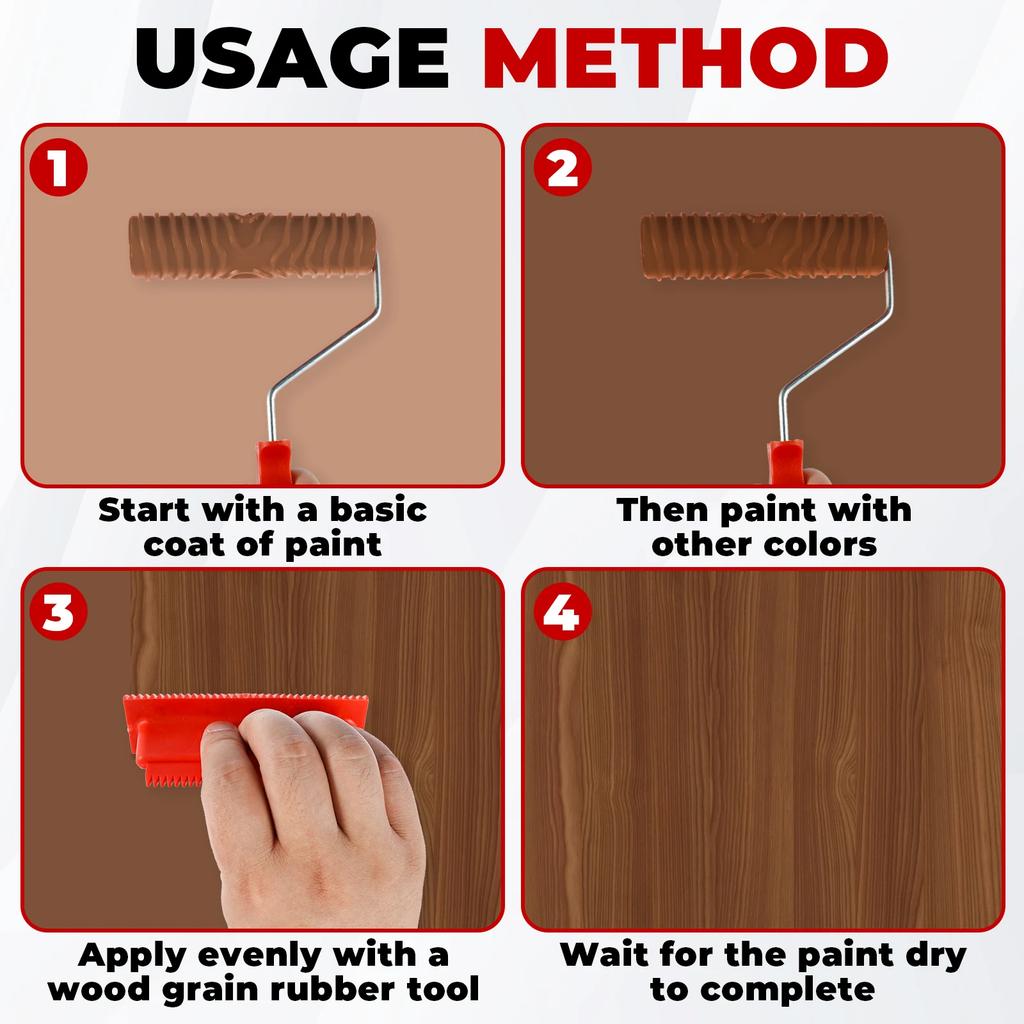 USAGE METHOD

1

Start with a basic coat of paint

2

Then paint with other colors

3

Apply evenly with a wood grain rubber tool

4

Wait for the paint dry to complete