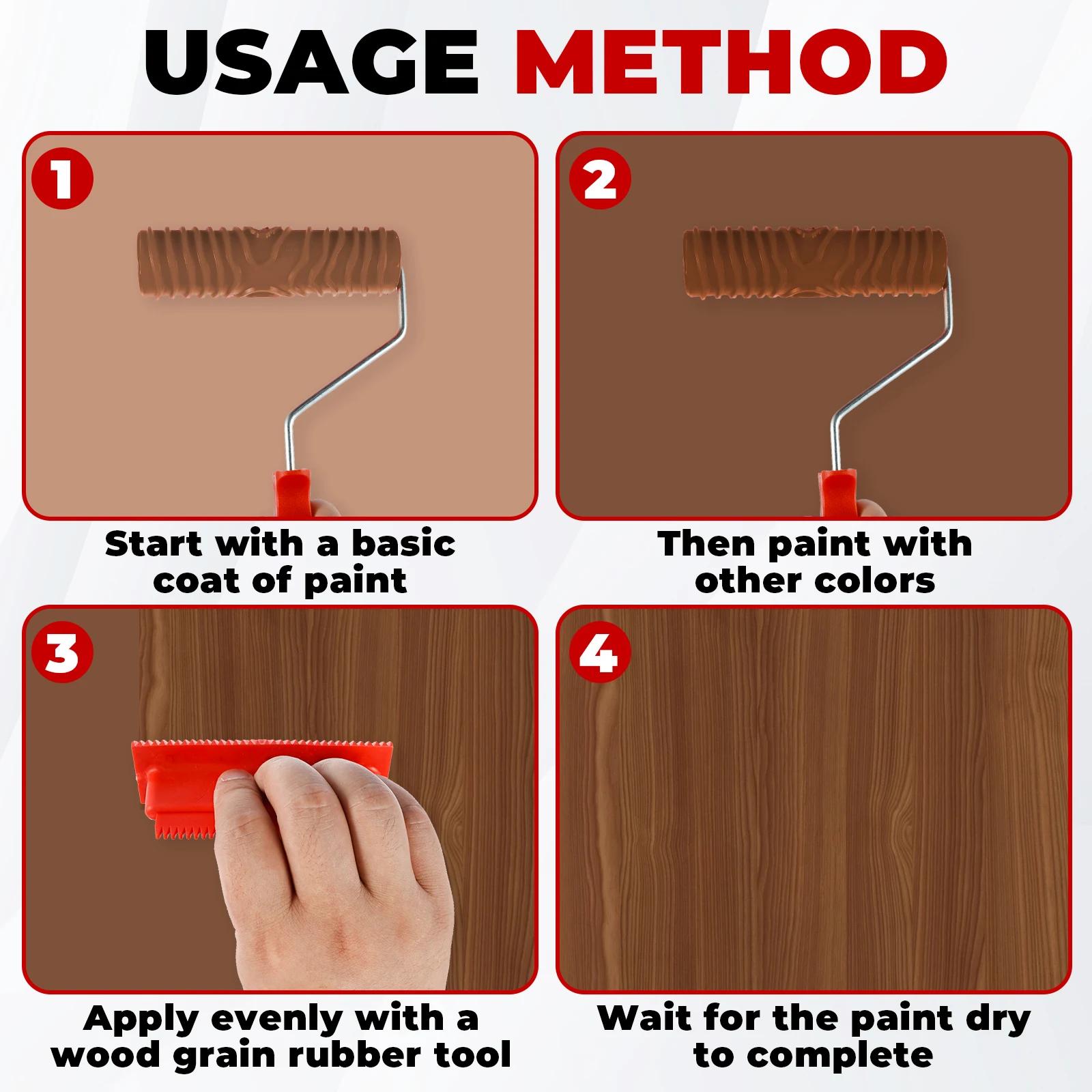 USAGE METHOD

1

Start with a basic coat of paint

2

Then paint with other colors

3

Apply evenly with a wood grain rubber tool

4

Wait for the paint dry to complete