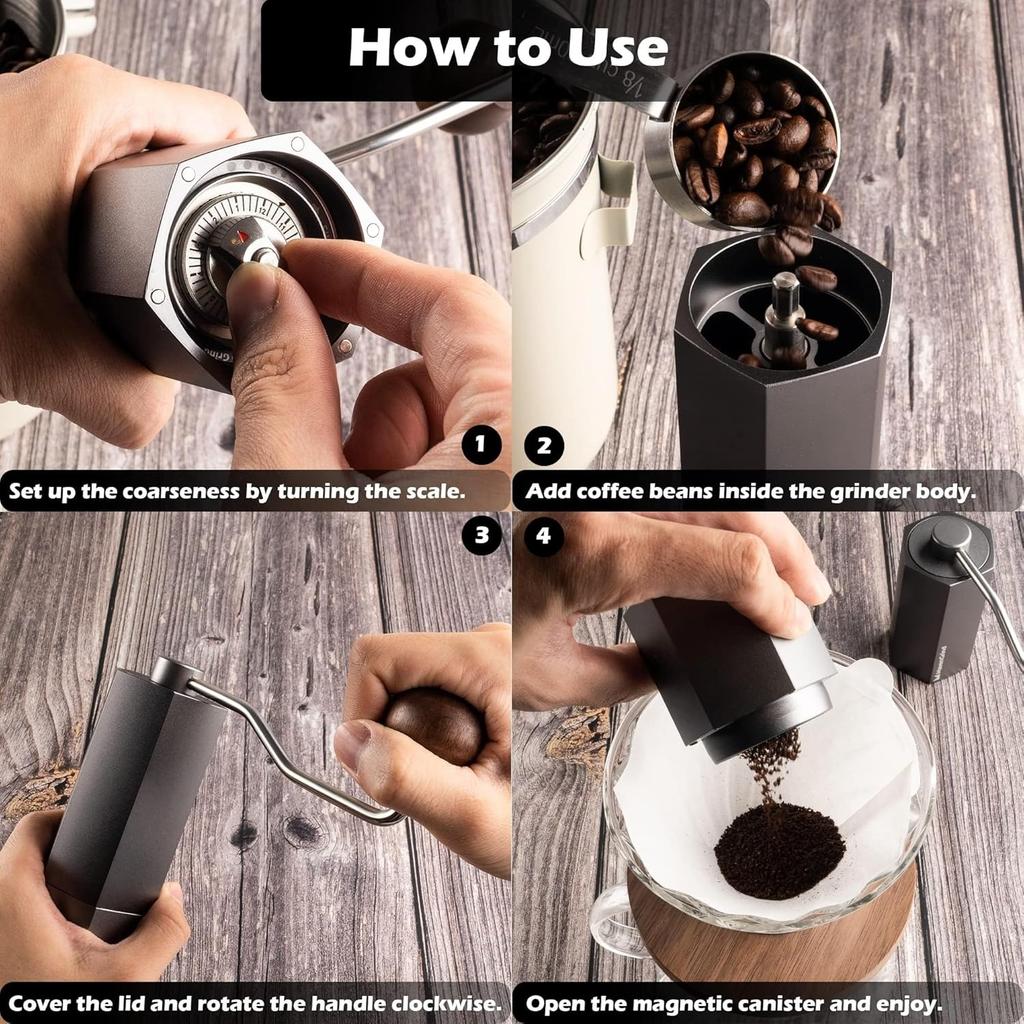 How to Use

1

Set up the coarseness by turning the scale.

2

Add coffee beans inside the grinder body.

3

Cover the lid and rotate the handle clockwise.

4

Open the magnetic canister and enjoy.