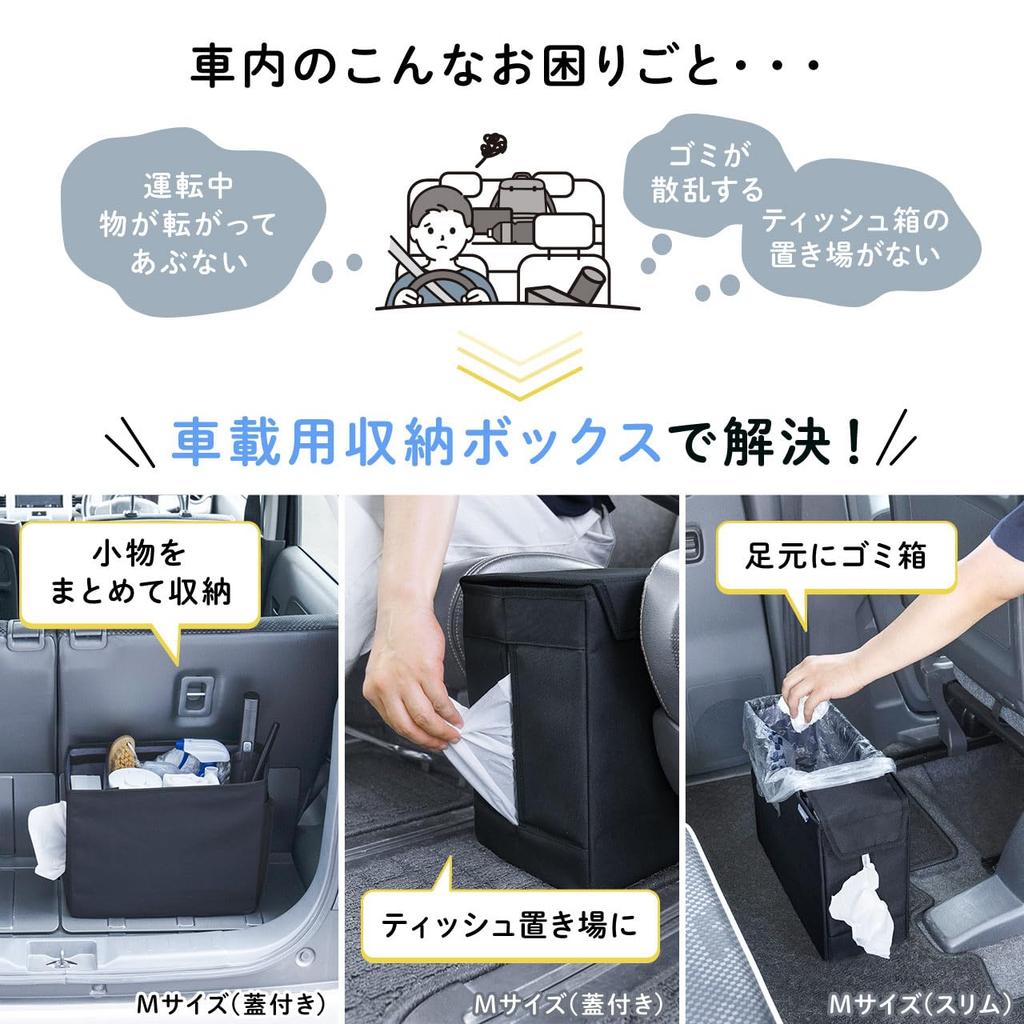 車内のこんなお困りごと・・・

運転中
物が転がって
あぶない

ゴミが
散乱する

ティッシュ箱の
置き場がない

車載用収納ボックスで解決！

小物を
まとめて収納

Mサイズ（蓋付き）

ティッシュ置き場に

Mサイズ（蓋付き）

足元にゴミ箱

Mサイズ（スリム）