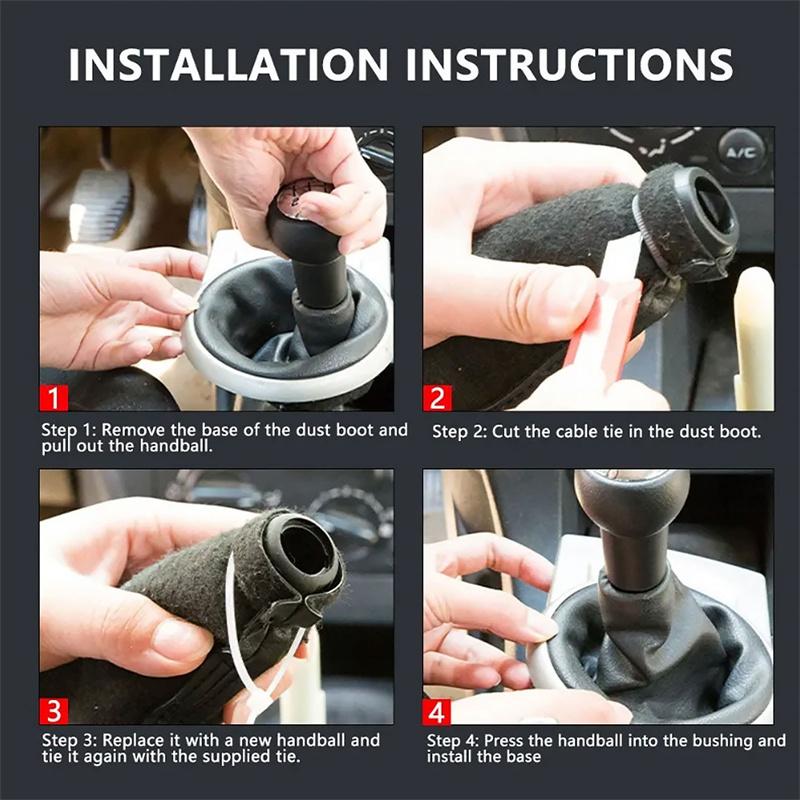 INSTALLATION INSTRUCTIONS

A/C

1

Step 1: Remove the base of the dust boot and pull out the handball.

2

Step 2: Cut the cable tie in the dust boot.

3

Step 3: Replace it with a new handball and tie it again with the supplied tie.

4

Step 4: Press the handball into the bushing and install the base