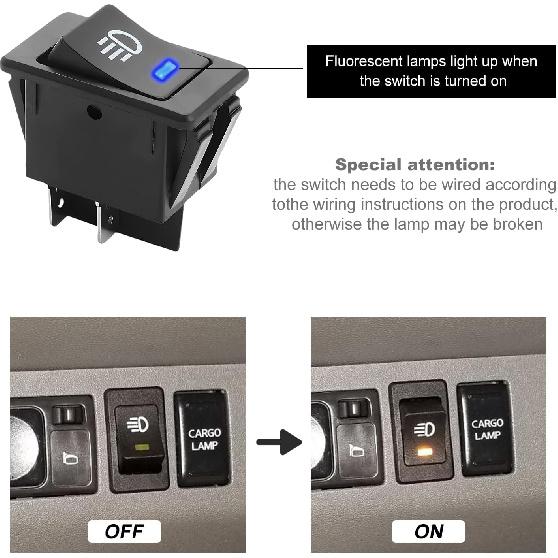 Fluorescent lamps light up when the switch is turned on

Special attention:
the switch needs to be wired according tothe wiring instructions on the product, otherwise the lamp may be broken

CARGO LAMP

OFF

CARGO LAMP

ON