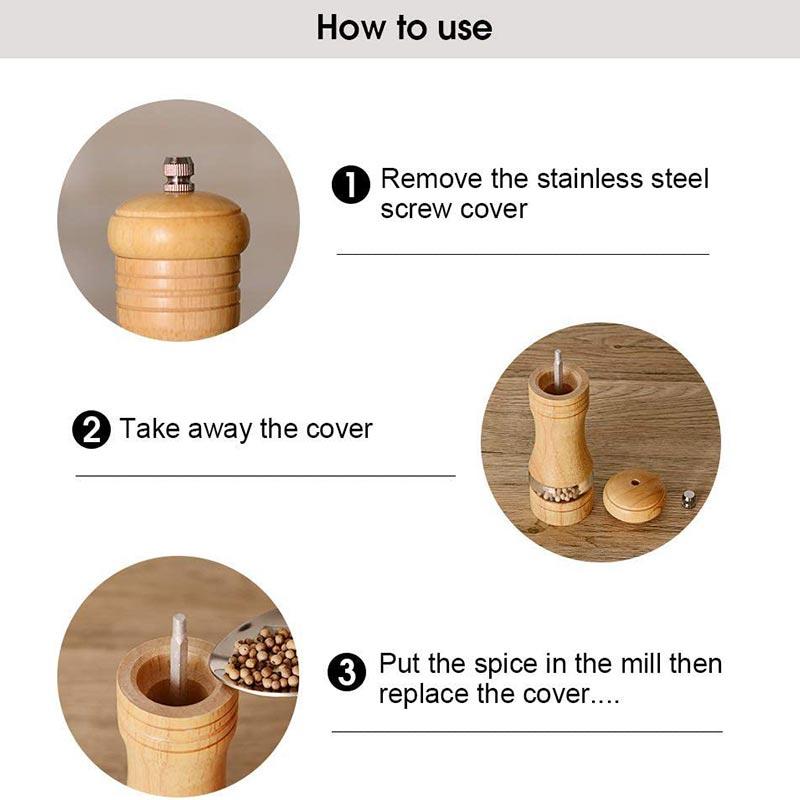 How to use

1 Remove the stainless steel screw cover

2 Take away the cover

3 Put the spice in the mill then replace the cover....